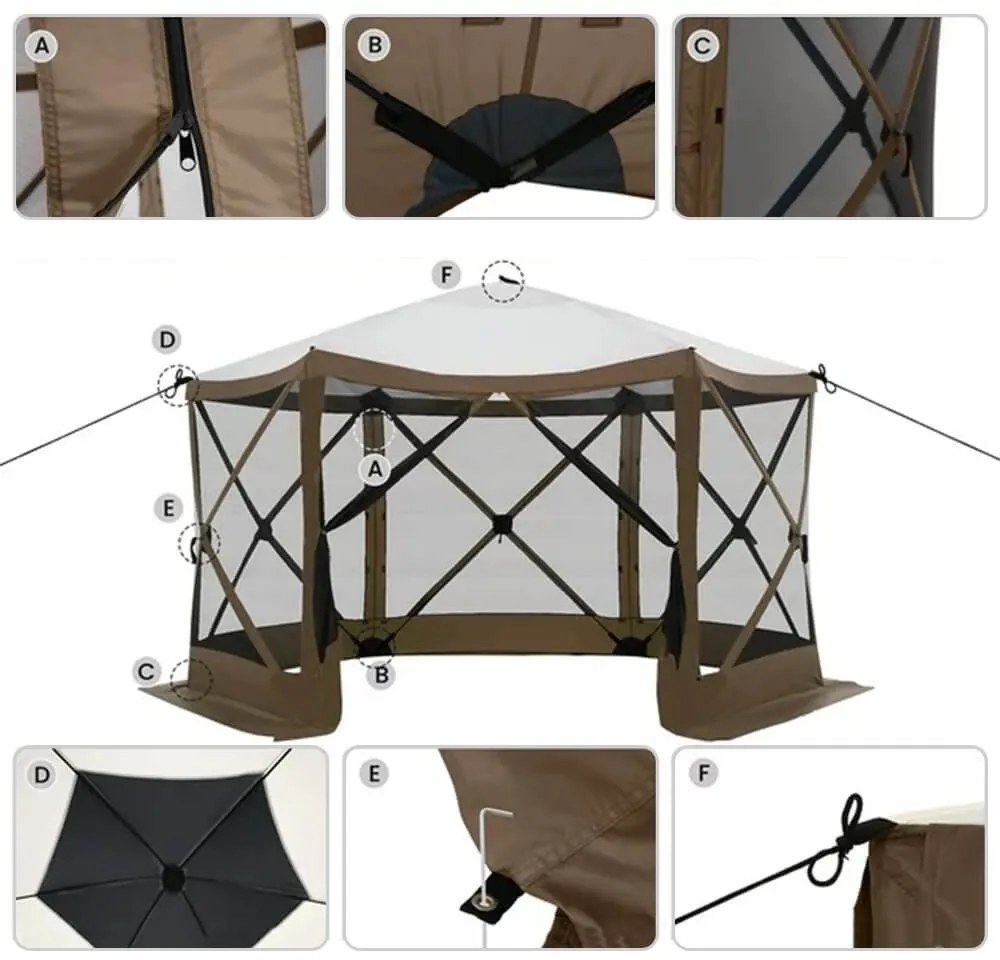 A

B

C

F

D

A

E

C

B

D

E

F