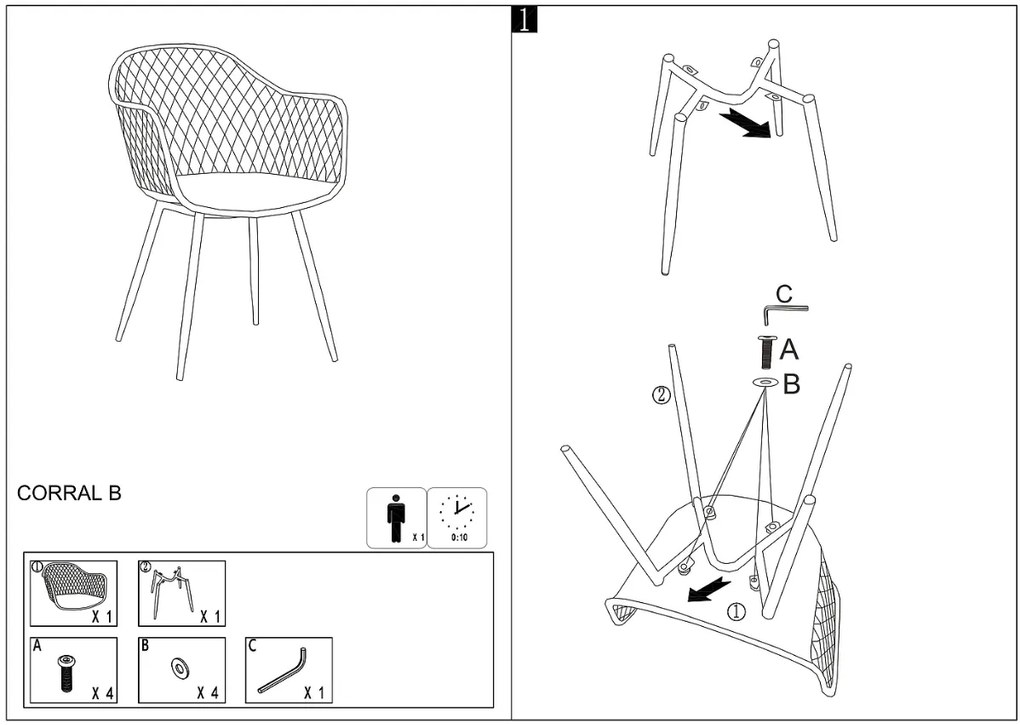 CORRAL B

X 1

0:10

①
X 1

②
X 1

A
X 4

B
X 4

C
X 1

1

C

A

B

②

①