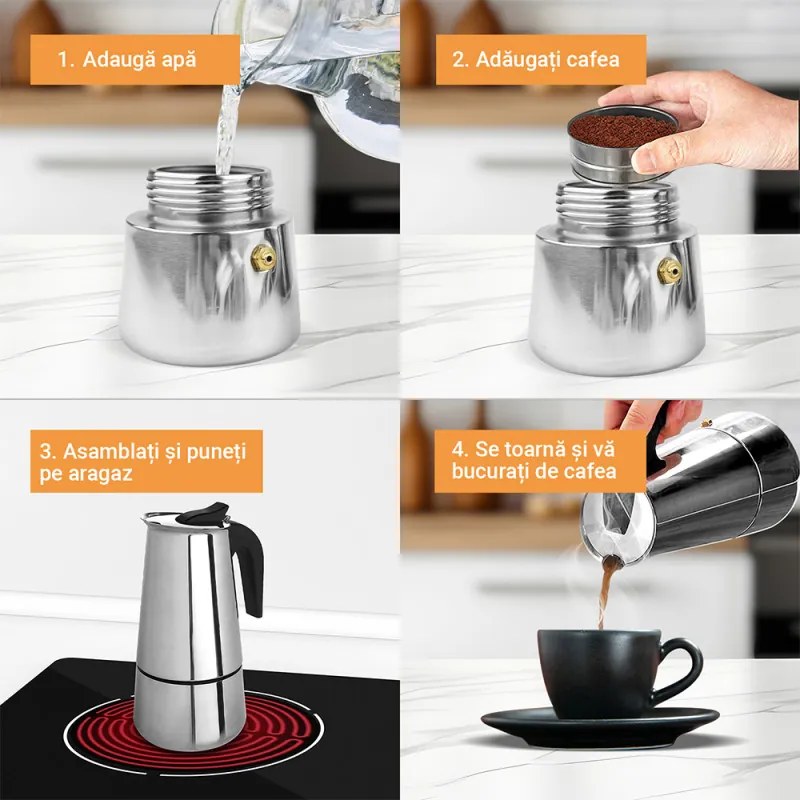 1. Adaugă apă

2. Adăugați cafea

3. Asamblați și puneți pe aragaz

4. Se toarnă și vă bucurați de cafea