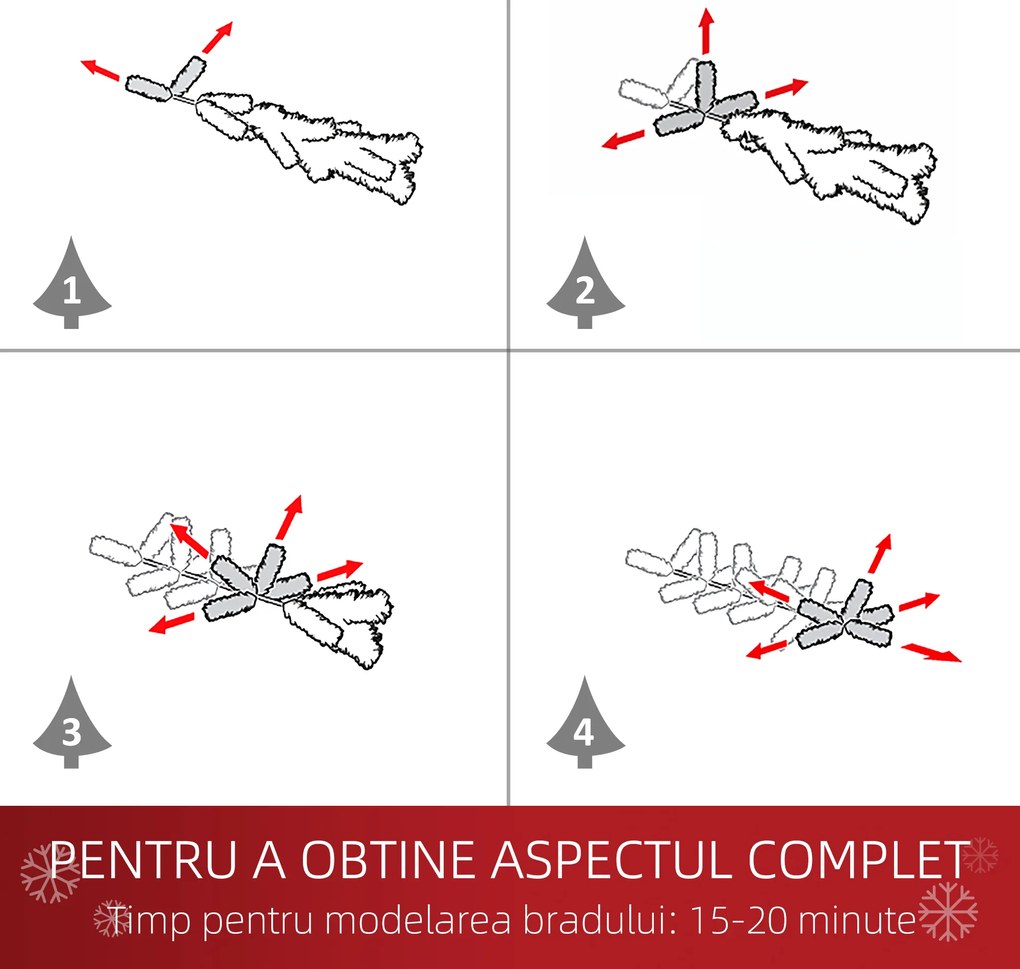 1

2

3

4

PENTRU A OBTINE ASPECTUL COMPLET
Timp pentru modelarea bradului: 15-20 minute