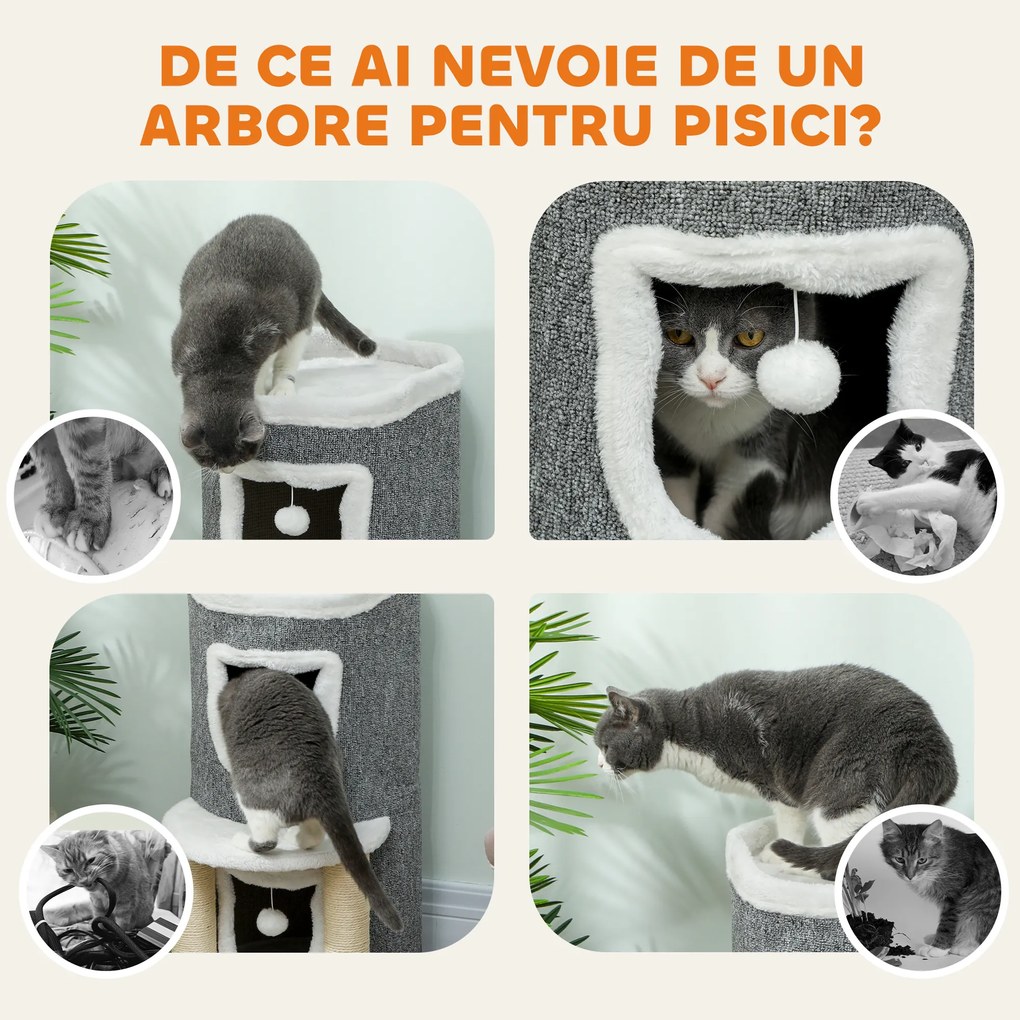 DE CE AI NEVOIE DE UN ARBORE PENTRU PISICI?