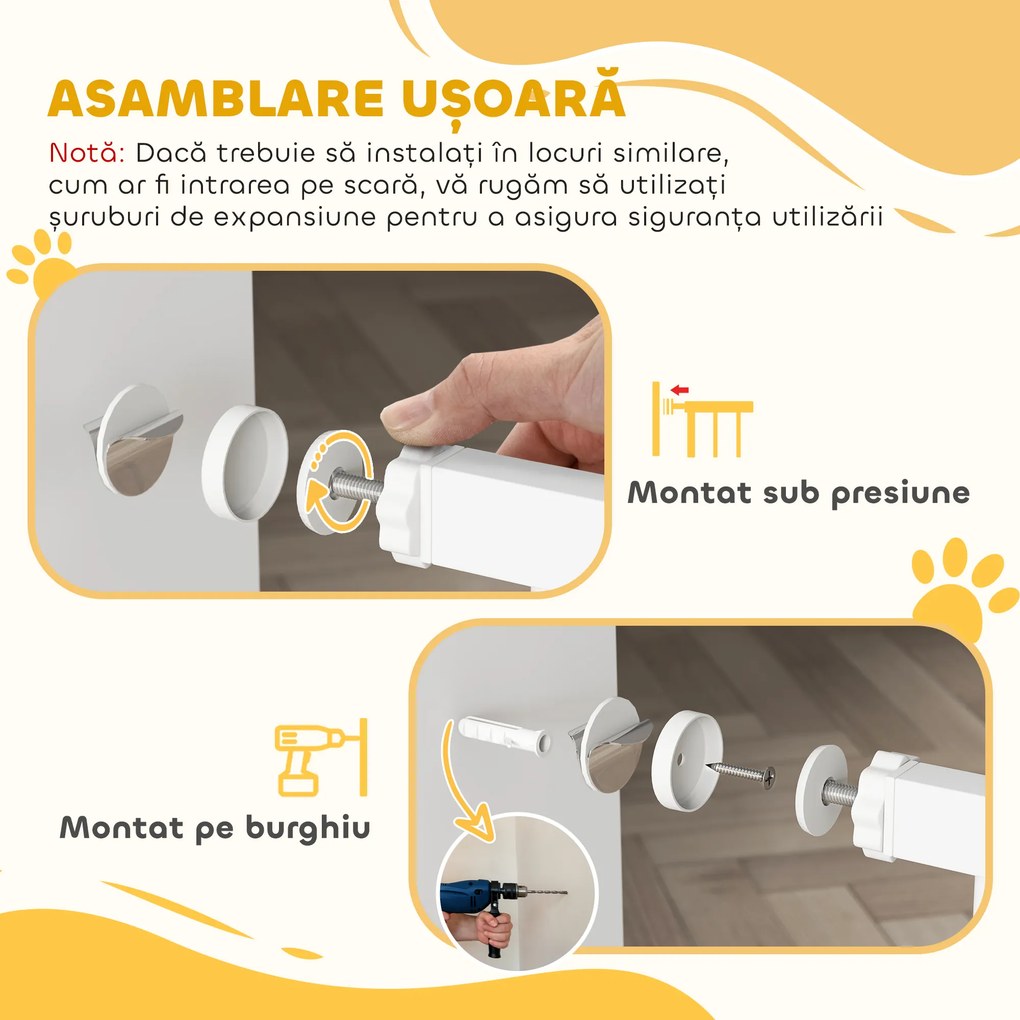 ASAMBLARE UȘOARĂ

Notă: Dacă trebuie să instalați în locuri similare, cum ar fi intrarea pe scară, vă rugăm să utilizați șuruburi de expansiune pentru a asigura siguranța utilizării

Montat sub presiune

Montat pe burghiu