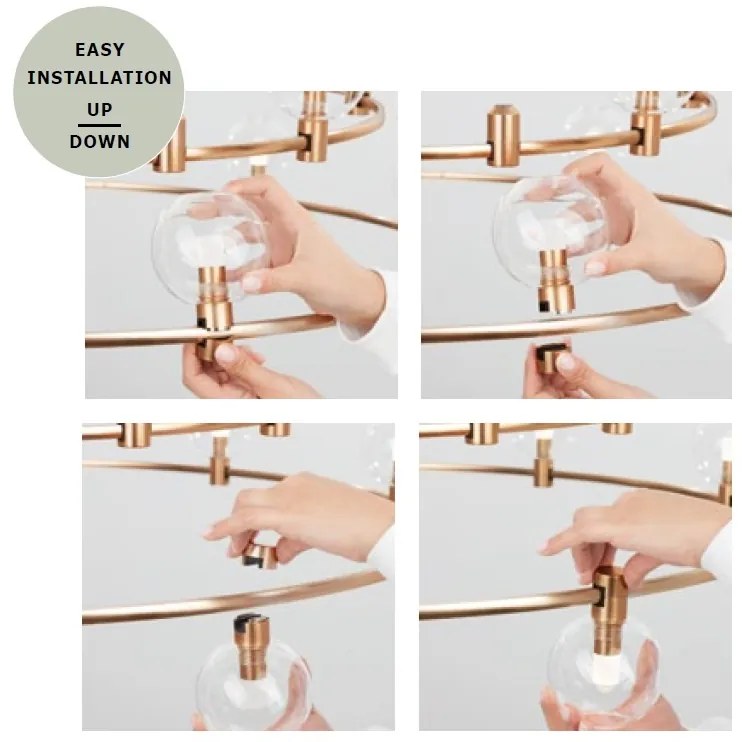 EASY
INSTALLATION
UP
DOWN