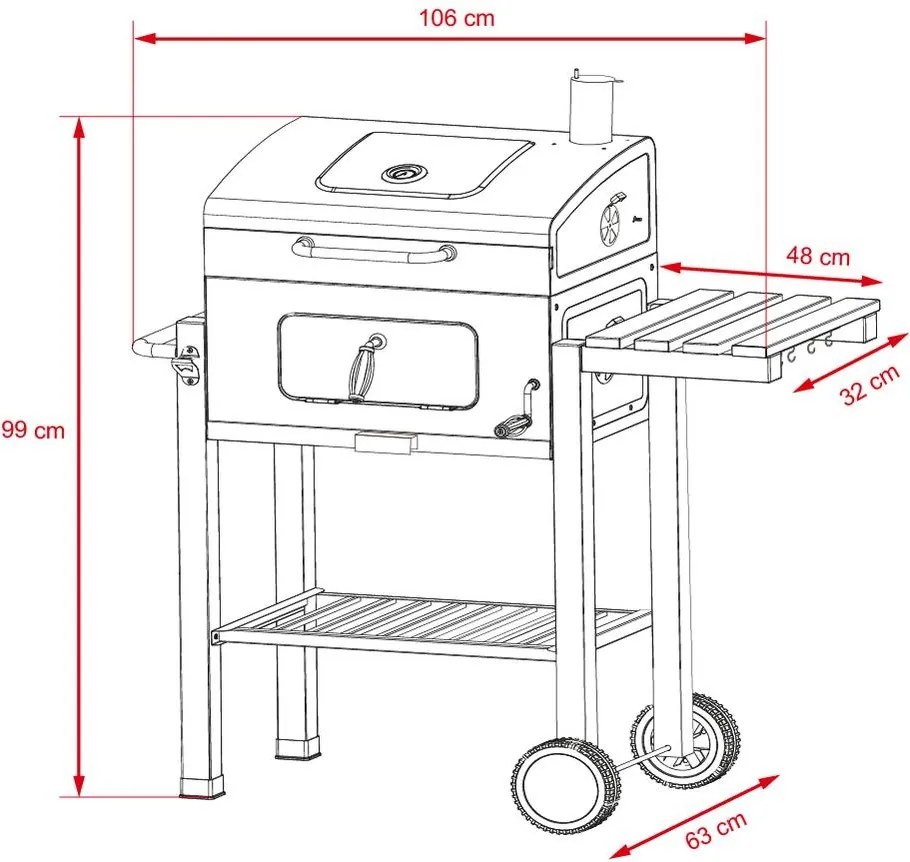 106 cm
48 cm
32 cm
99 cm
63 cm