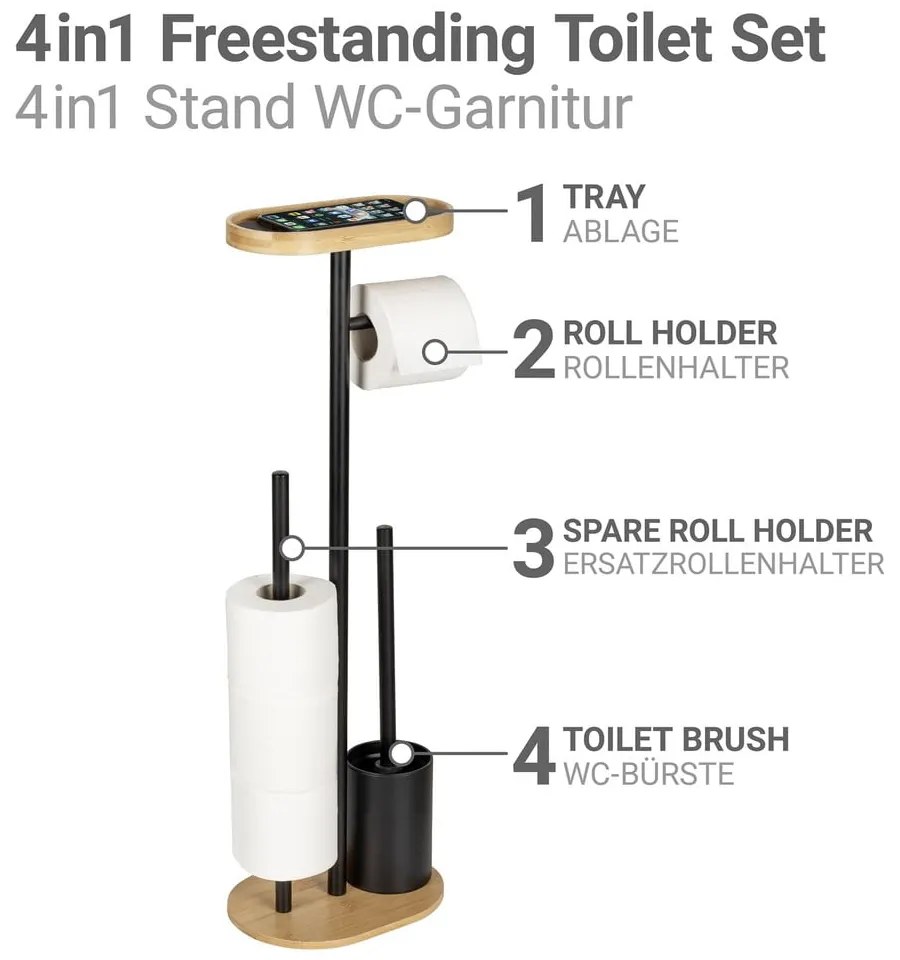 4in1 Freestanding Toilet Set
4in1 Stand WC-Garnitur

1 TRAY
ABLAGE

2 ROLL HOLDER
ROLLENHALTER

3 SPARE ROLL HOLDER
ERSATZROLLENHALTER

4 TOILET BRUSH
WC-BÜRSTE