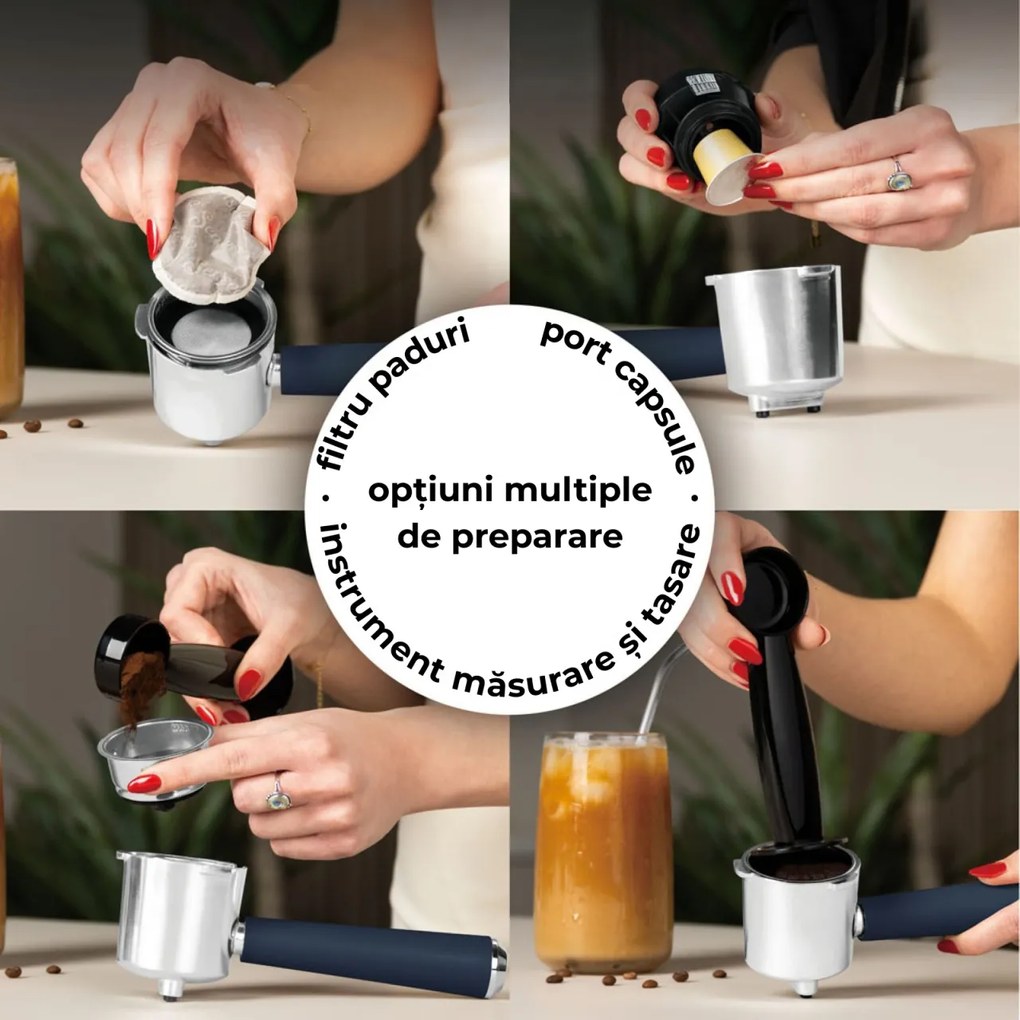 filtru paduri
port capsule
opțiuni multiple de preparare
instrument măsurare și tasare