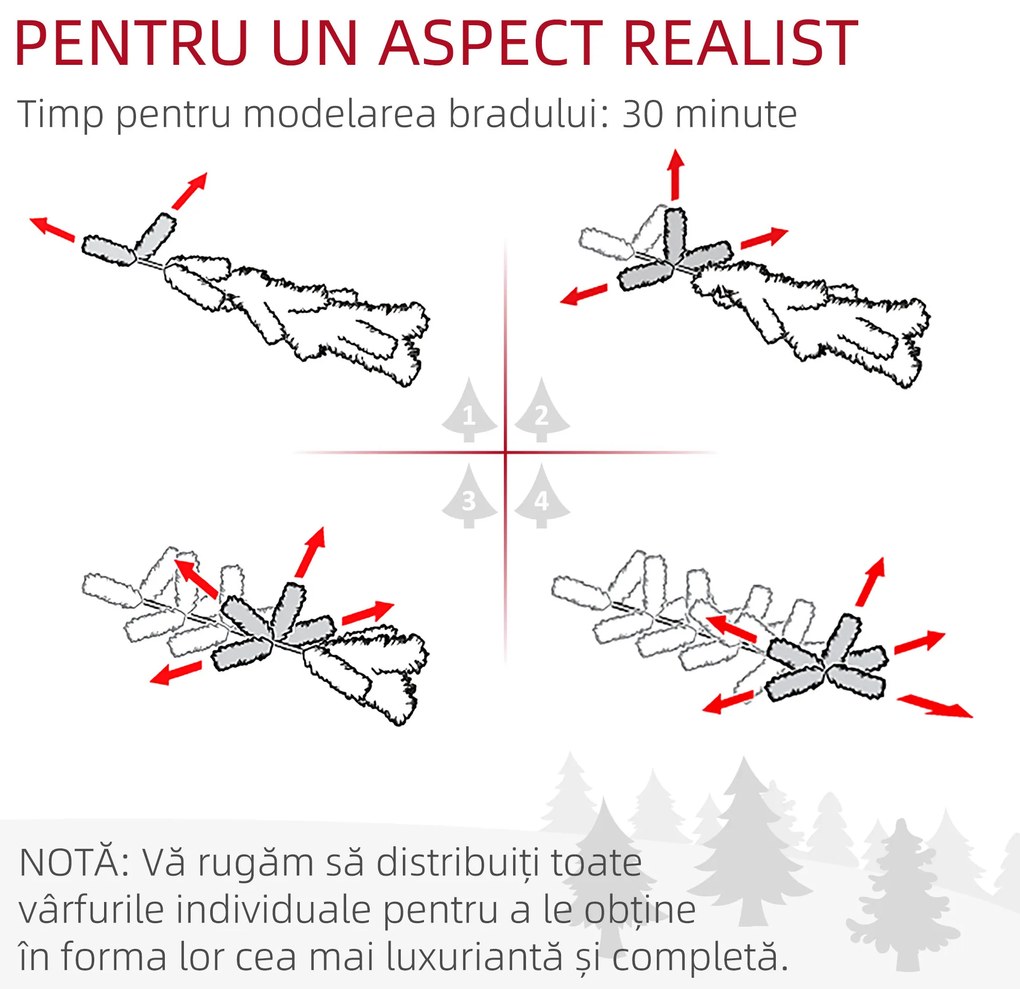 PENTRU UN ASPECT REALIST

Timp pentru modelarea bradului: 30 minute

1 2 3 4

NOTĂ: Vă rugăm să distribuiți toate vârfurile individuale pentru a le obține în forma lor cea mai luxuriantă și completă.