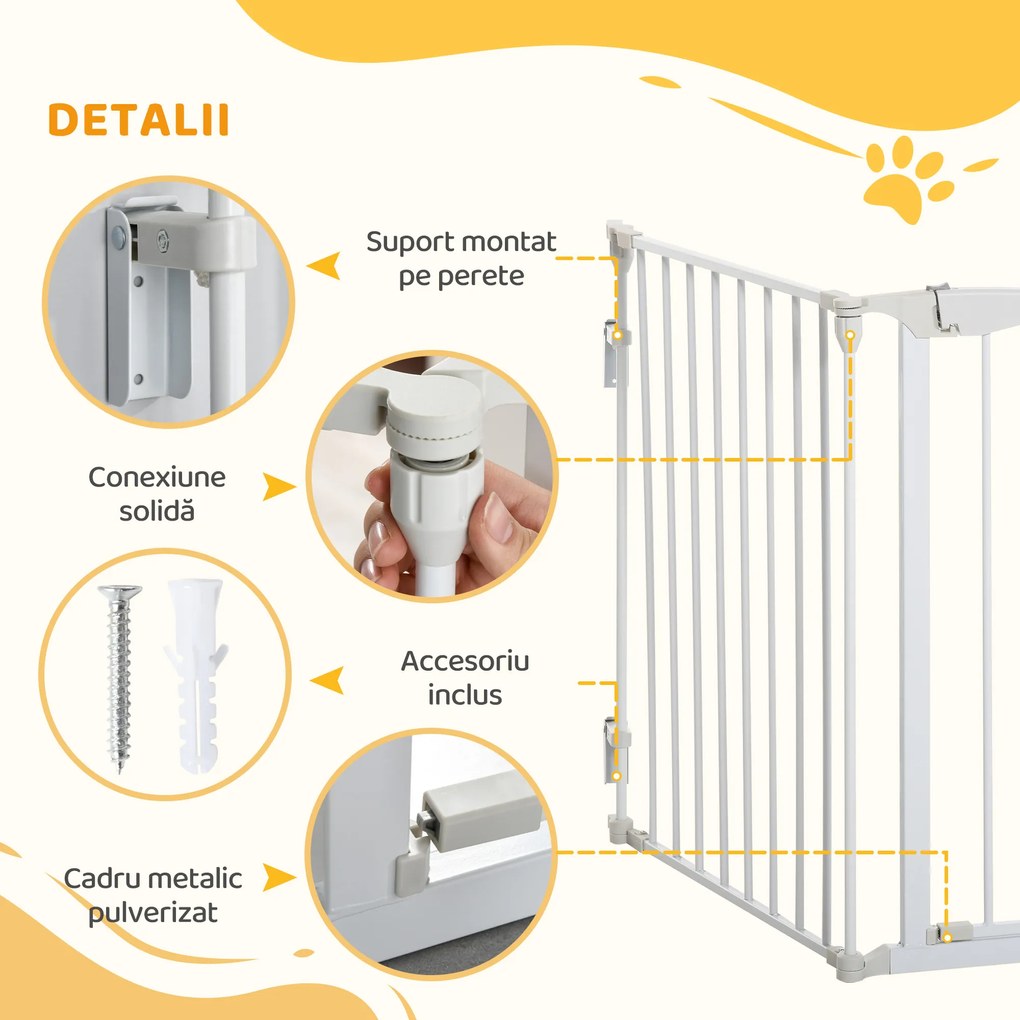 DETALII

Suport montat pe perete

Conexiune solidă

Accesoriu inclus

Cadru metalic pulverizat