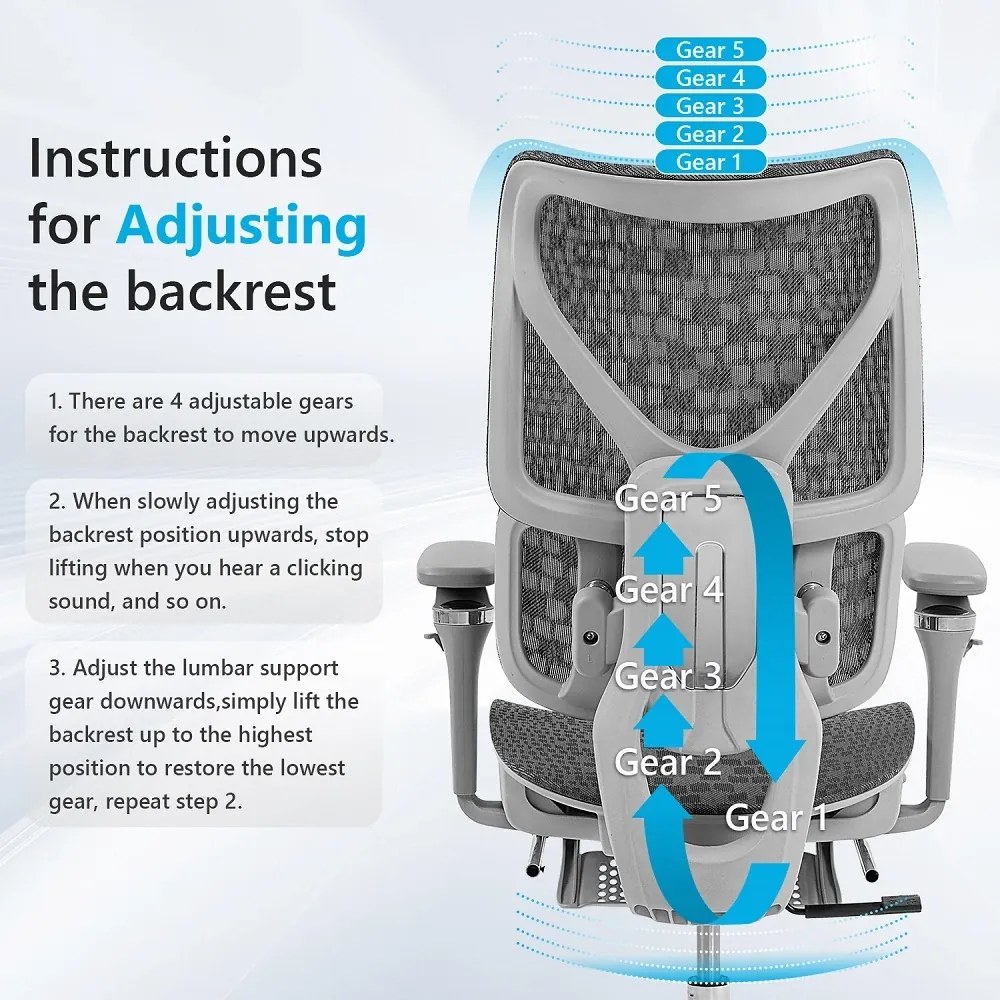 Instructions for Adjusting the backrest

1. There are 4 adjustable gears for the backrest to move upwards.

2. When slowly adjusting the backrest position upwards, stop lifting when you hear a clicking sound, and so on.

3. Adjust the lumbar support gear downwards,simply lift the backrest up to the highest position to restore the lowest gear, repeat step 2.

Gear 5
Gear 4
Gear 3
Gear 2
Gear 1

Gear 5
Gear 4
Gear 3
Gear 2
Gear 1