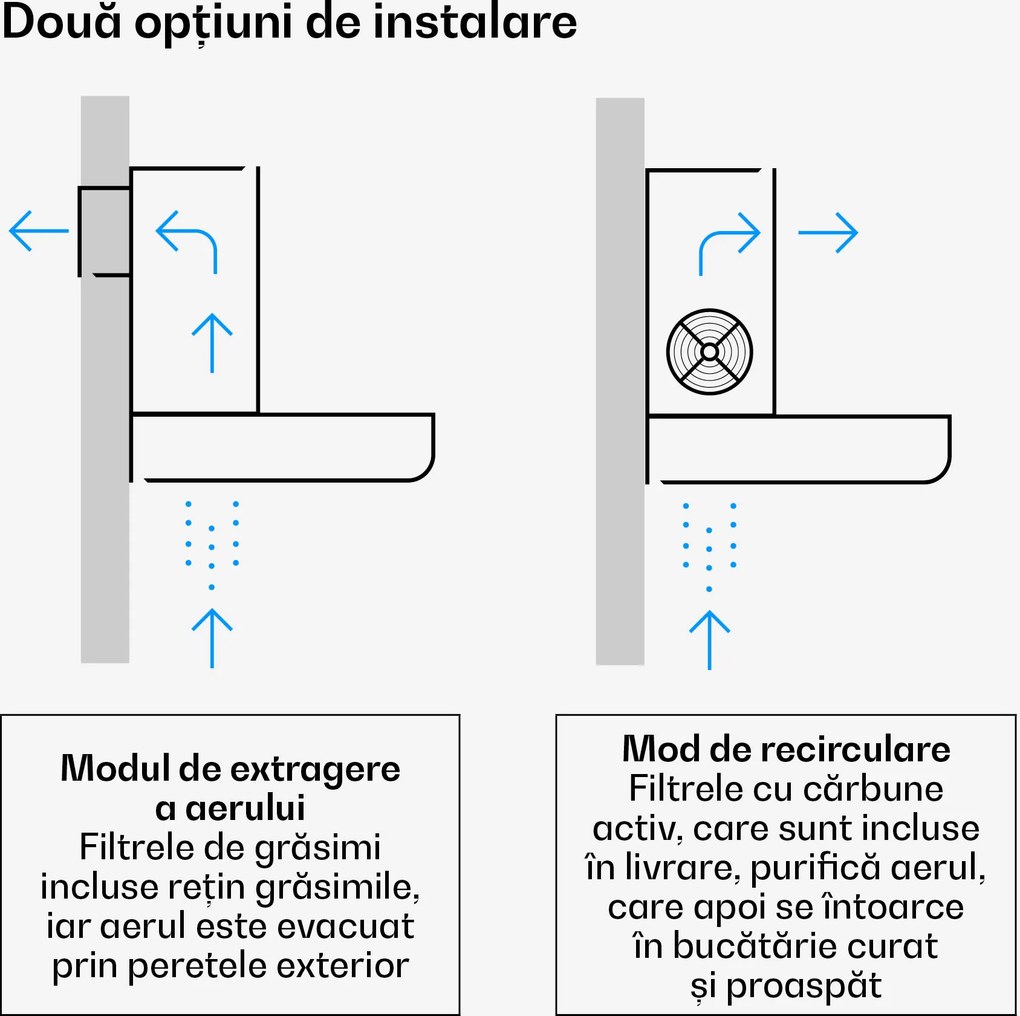 Două opțiuni de instalare

Modul de extragere a aerului
Filtrele de grăsimi incluse rețin grăsimile, iar aerul este evacuat prin peretele exterior

Mod de recirculare
Filtrele cu cărbune activ, care sunt incluse în livrare, purifică aerul, care apoi se întoarce în bucătărie curat și proaspăt