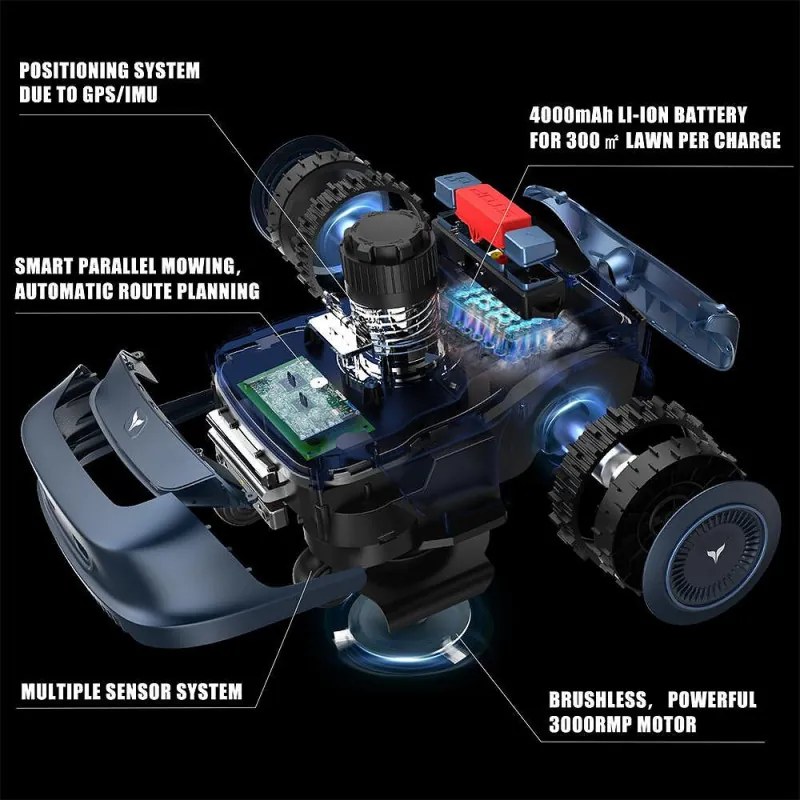 POSITIONING SYSTEM
DUE TO GPS/IMU

4000mAh LI-ION BATTERY
FOR 300 ㎡ LAWN PER CHARGE

SMART PARALLEL MOWING,
AUTOMATIC ROUTE PLANNING

MULTIPLE SENSOR SYSTEM

BRUSHLESS, POWERFUL
3000RMP MOTOR