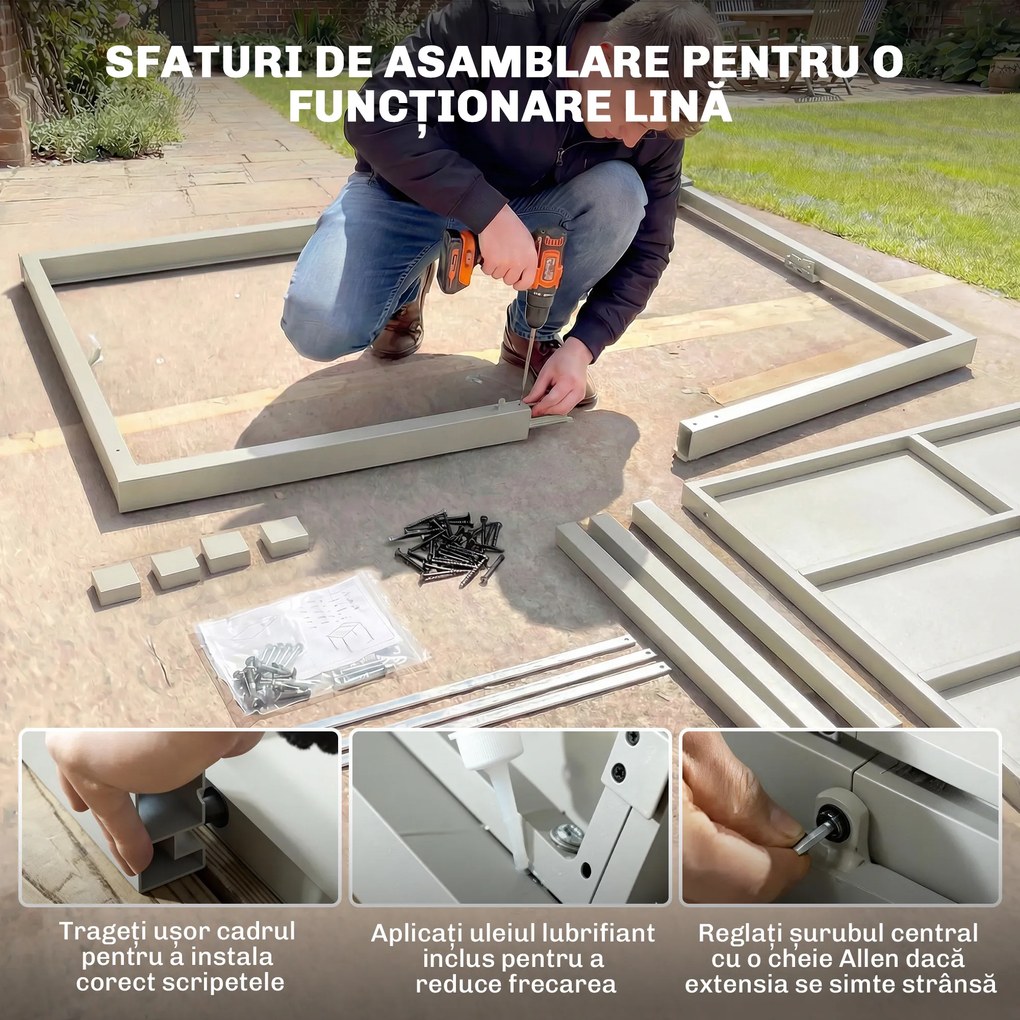 SFATURI DE ASAMBLARE PENTRU O FUNCȚIONARE LINĂ

Trageți ușor cadrul pentru a instala corect scripetele

Aplicați uleiul lubrifiant inclus pentru a reduce frecarea

Reglați șurubul central cu o cheie Allen dacă extensia se simte strânsă