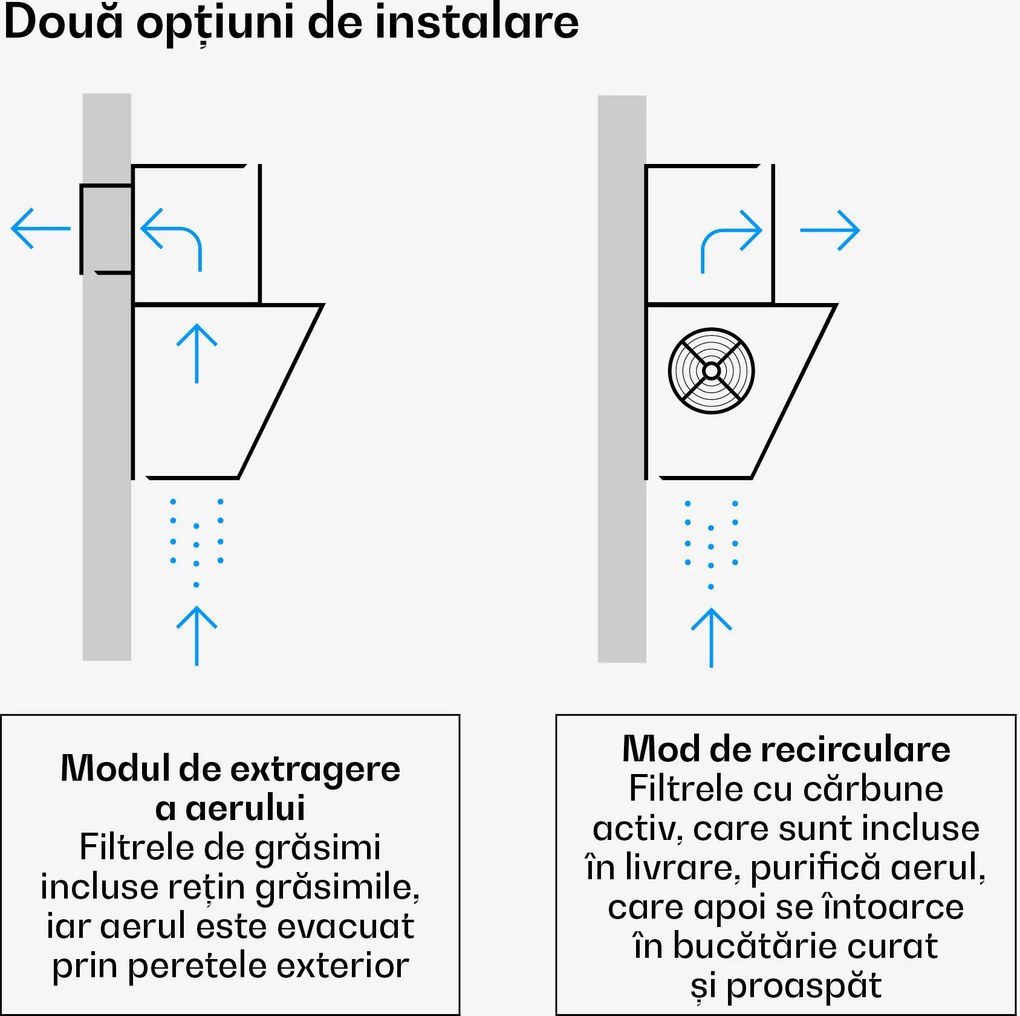 Două opțiuni de instalare

Modul de extragere a aerului
Filtrele de grăsimi incluse rețin grăsimile, iar aerul este evacuat prin peretele exterior

Mod de recirculare
Filtrele cu cărbune activ, care sunt incluse în livrare, purifică aerul, care apoi se întoarce în bucătărie curat și proaspăt