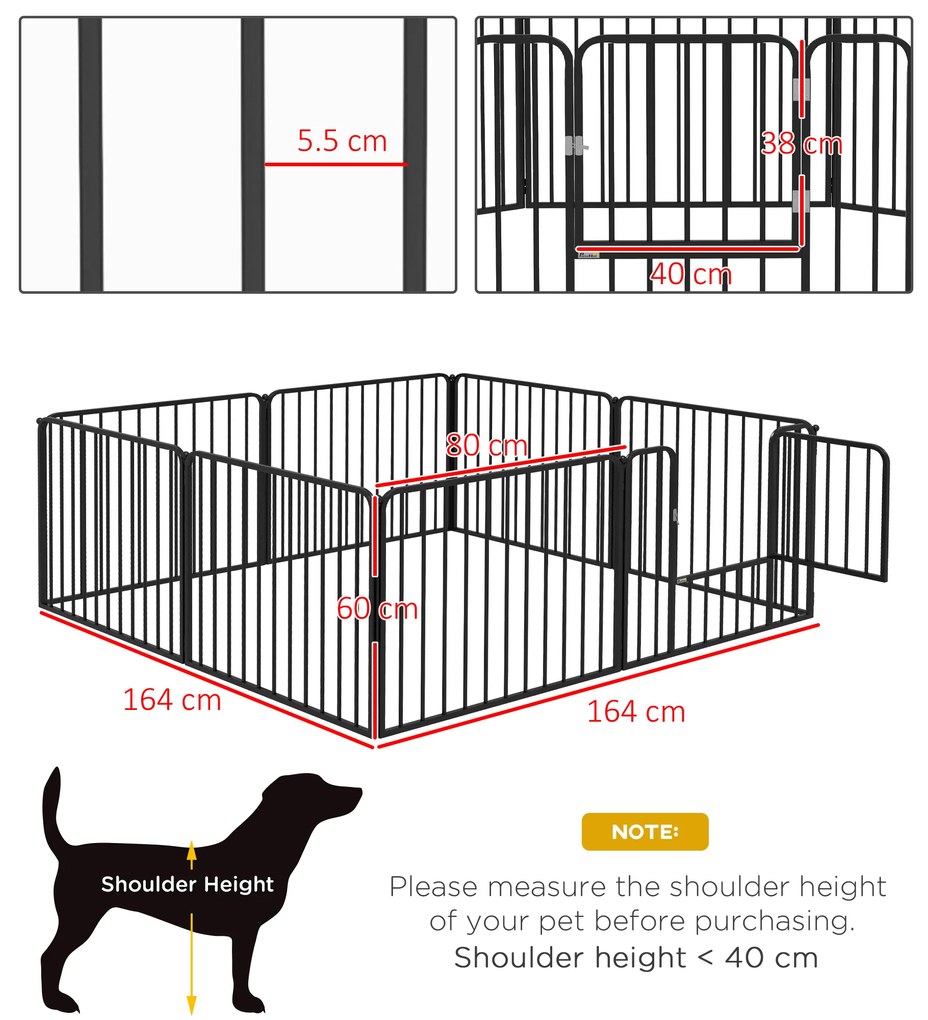 5.5 cm

38 cm

40 cm

80 cm

60 cm

164 cm

164 cm

Shoulder Height

NOTE:

Please measure the shoulder height of your pet before purchasing.
Shoulder height < 40 cm