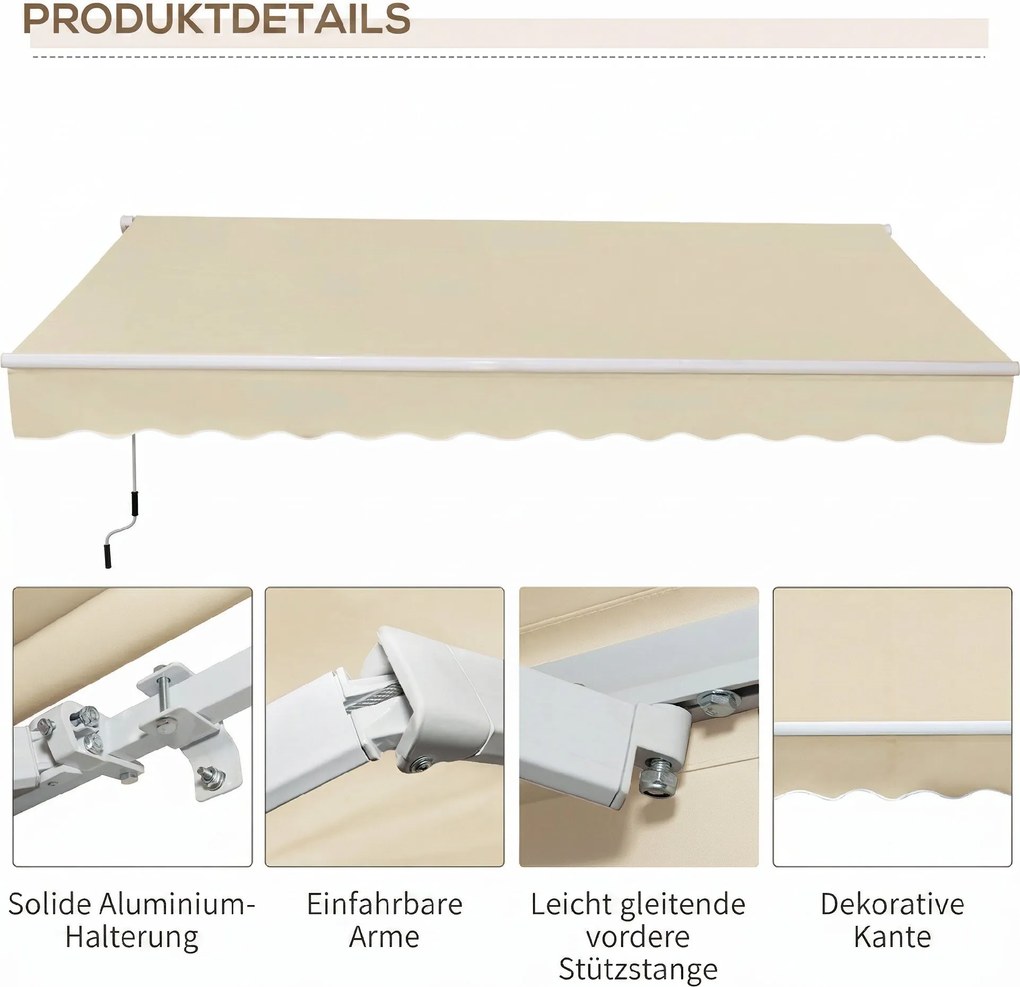 PRODUKTDETAILS

Solide Aluminium-Halterung

Einfahrbare Arme

Leicht gleitende vordere Stützstange

Dekorative Kante