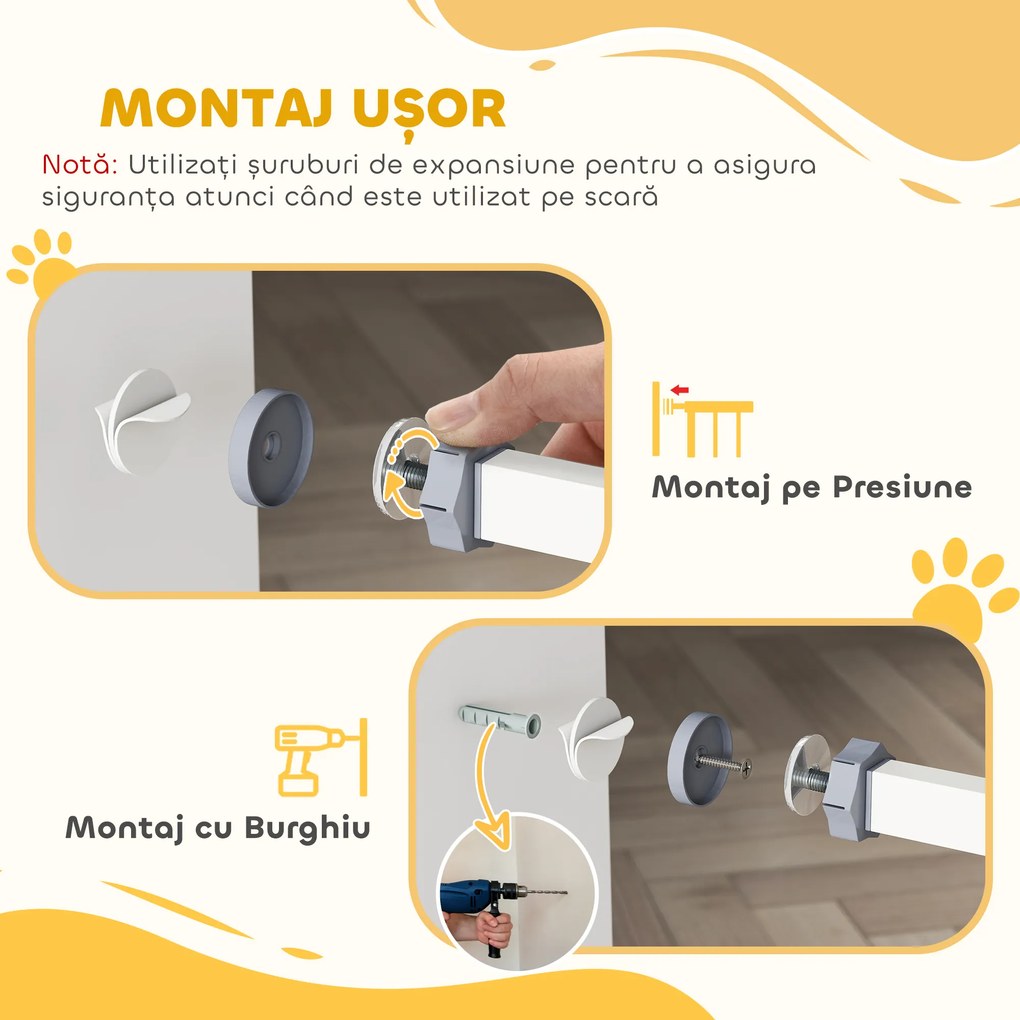 MONTAJ UȘOR

Notă: Utilizați șuruburi de expansiune pentru a asigura siguranța atunci când este utilizat pe scară

Montaj pe Presiune

Montaj cu Burghiu