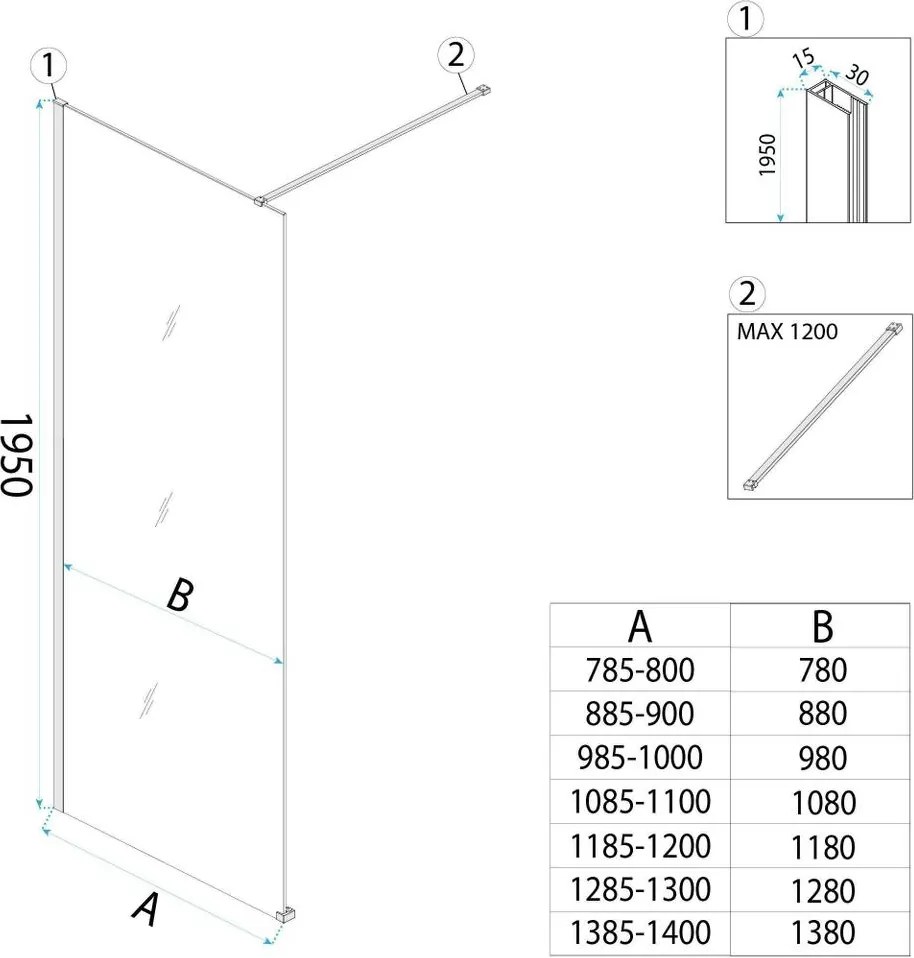 1

2

1950

B

A

1

15

30

1950

2

MAX 1200

| A | B |
|---|---|
| 785-800 | 780 |
| 885-900 | 880 |
| 985-1000 | 980 |
| 1085-1100 | 1080 |
| 1185-1200 | 1180 |
| 1285-1300 | 1280 |
| 1385-1400 | 1380 |