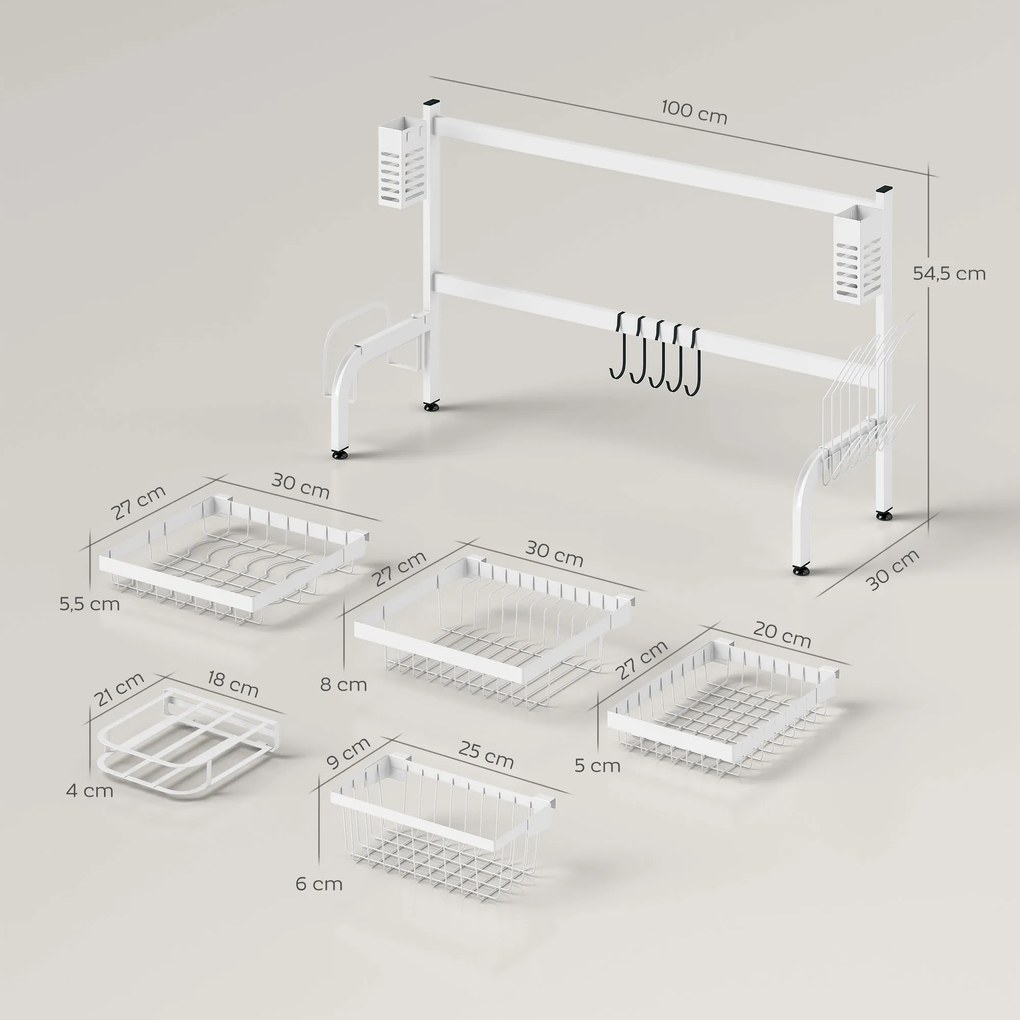 100 cm
54,5 cm
30 cm
27 cm
30 cm
5,5 cm
27 cm
30 cm
8 cm
27 cm
20 cm
5 cm
21 cm
18 cm
4 cm
9 cm
25 cm
6 cm