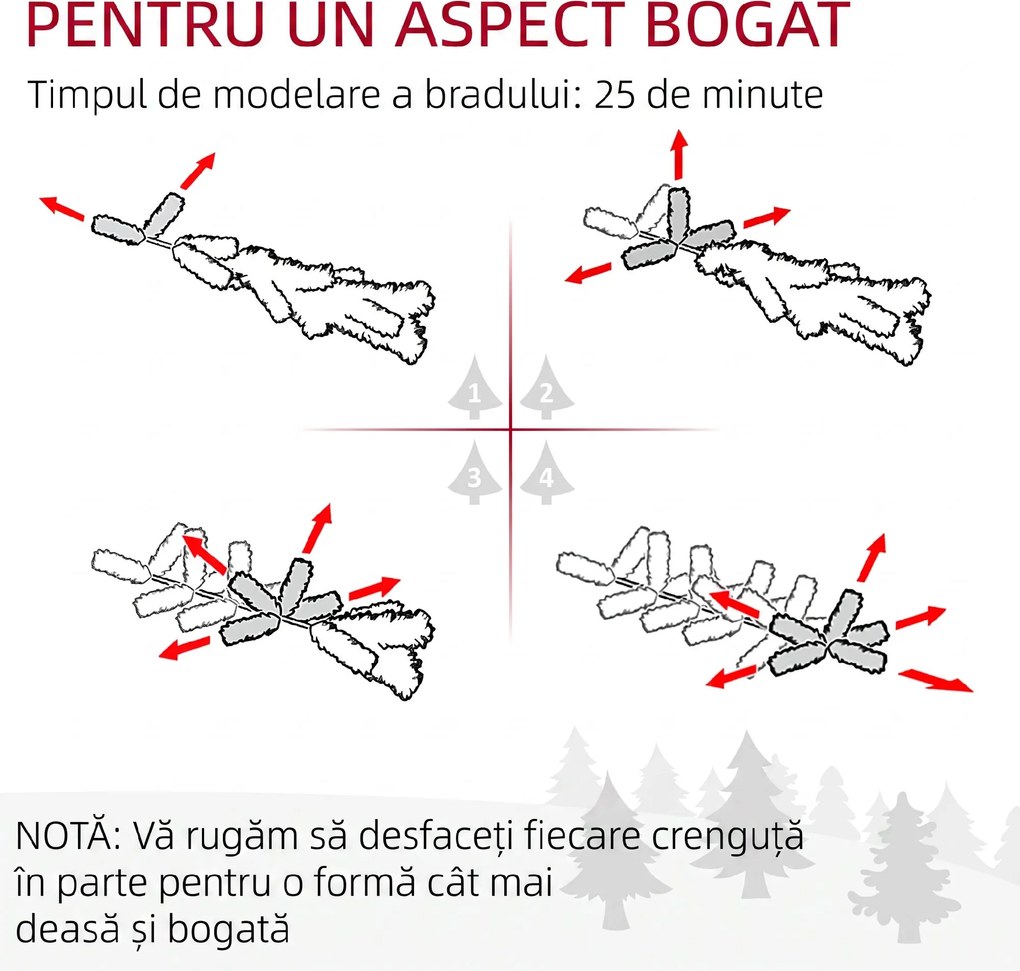 PENTRU UN ASPECT BOGAT

Timpul de modelare a bradului: 25 de minute

1 2
3 4

NOTĂ: Vă rugăm să desfaceți fiecare crenguță în parte pentru o formă cât mai deasă și bogată