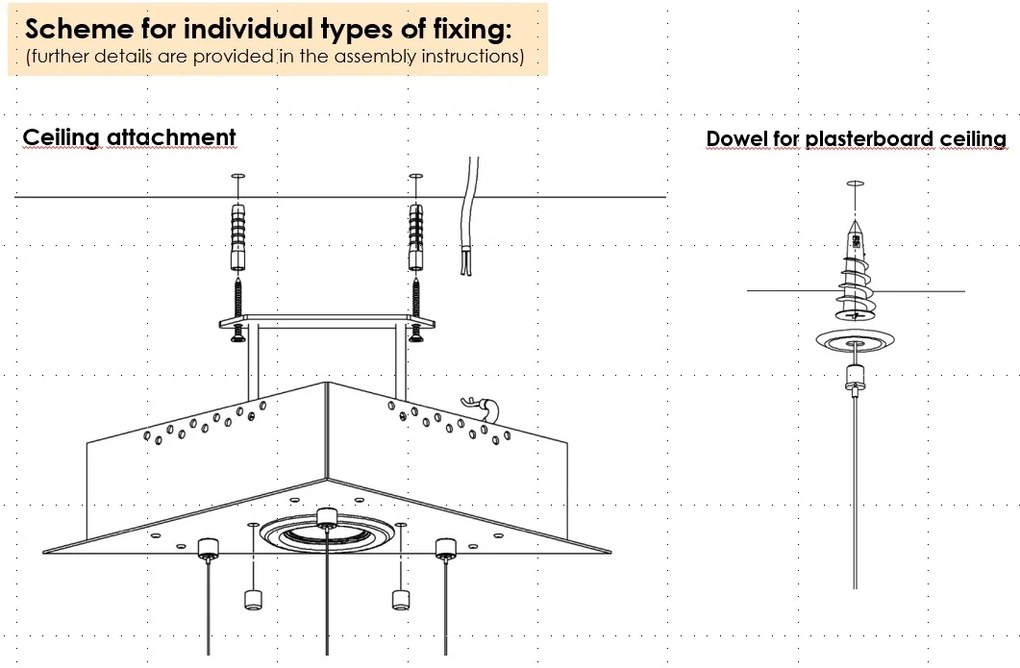 Scheme for individual types of fixing:
(further details are provided in the assembly instructions)

Ceiling attachment

Dowel for plasterboard ceiling