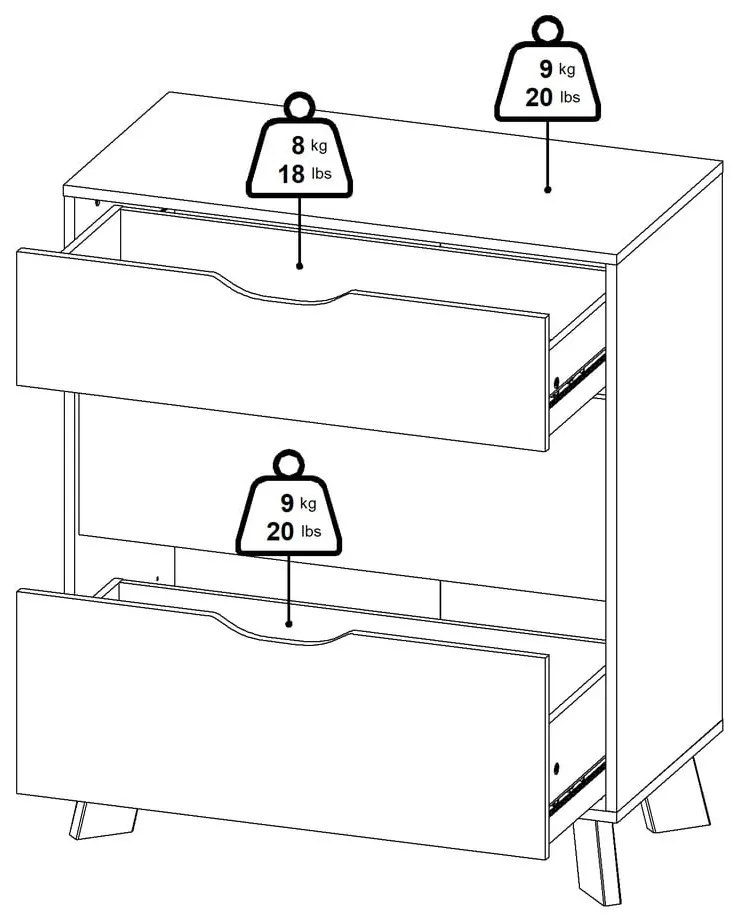 9 kg
20 lbs

8 kg
18 lbs

9 kg
20 lbs