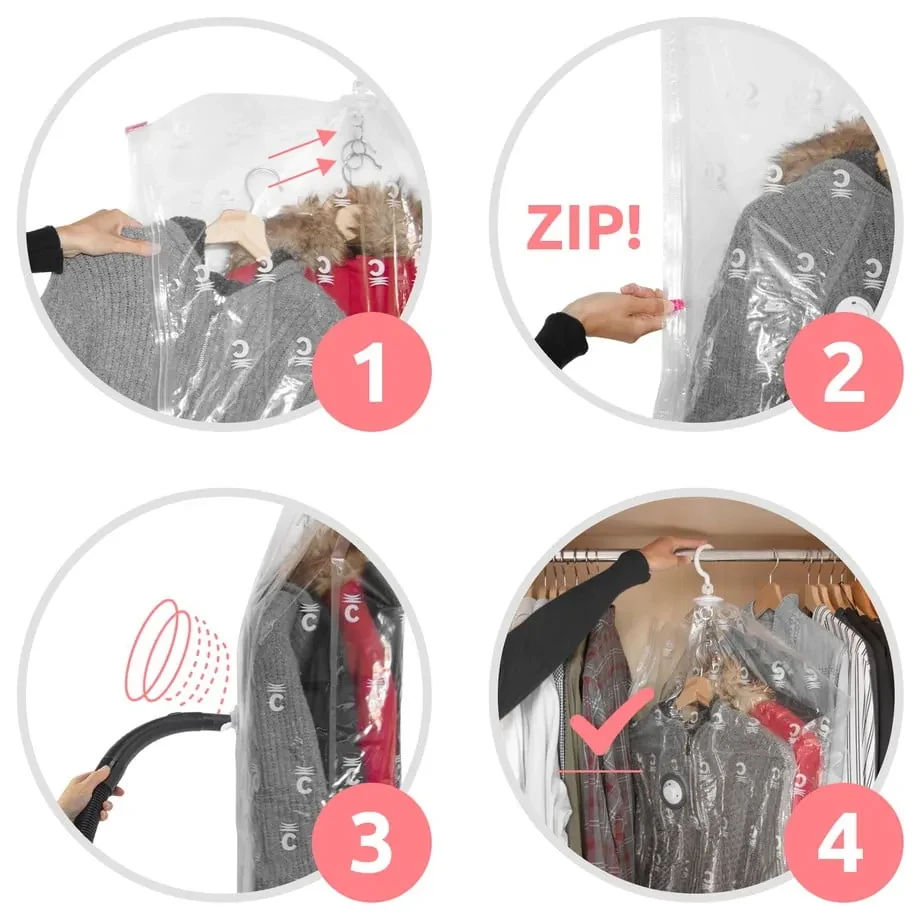 1

ZIP!

2

3

4