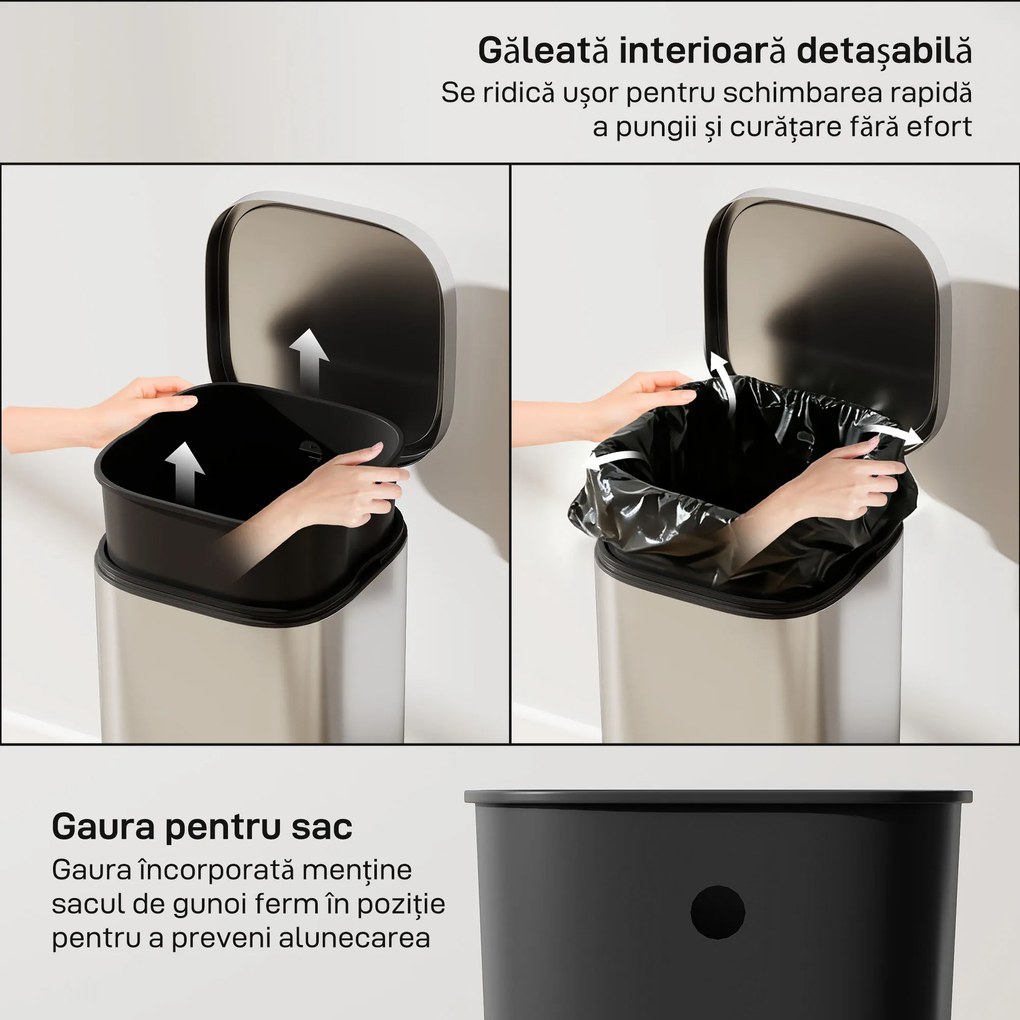 Găleată interioară detașabilă
Se ridică ușor pentru schimbarea rapidă a pungii și curățare fără efort

Gaura pentru sac
Gaura încorporată menține sacul de gunoi ferm în poziție pentru a preveni alunecarea