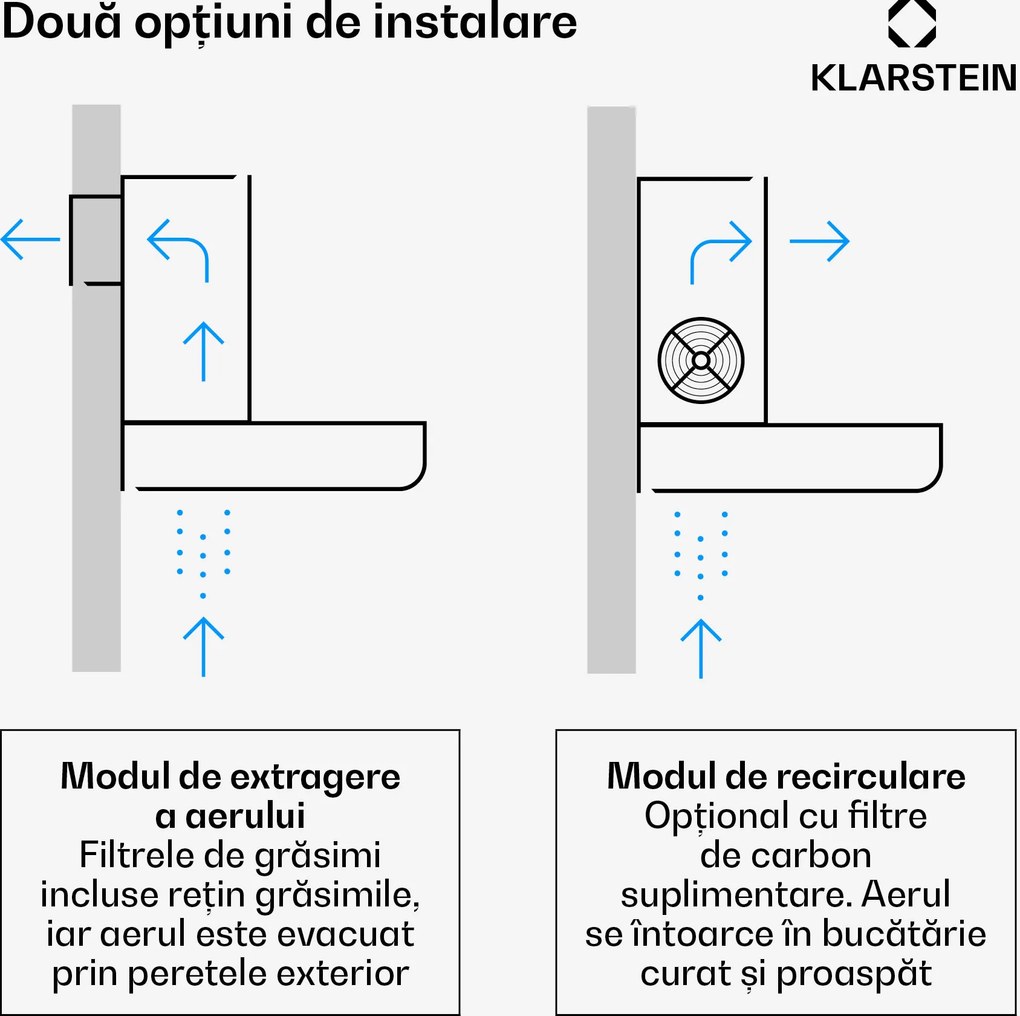 Două opțiuni de instalare

KLARSTEIN

Modul de extragere a aerului
Filtrele de grăsimi incluse rețin grăsimile, iar aerul este evacuat prin peretele exterior

Modul de recirculare
Opțional cu filtre de carbon suplimentare. Aerul se întoarce în bucătărie curat și proaspăt