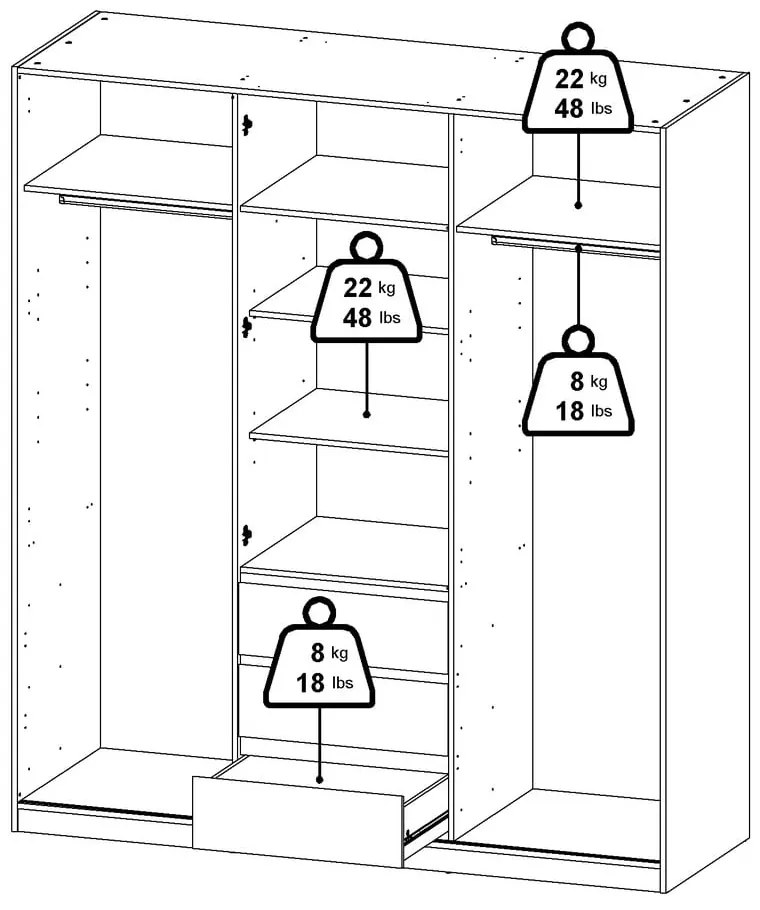 22 kg
48 lbs

22 kg
48 lbs

8 kg
18 lbs

8 kg
18 lbs