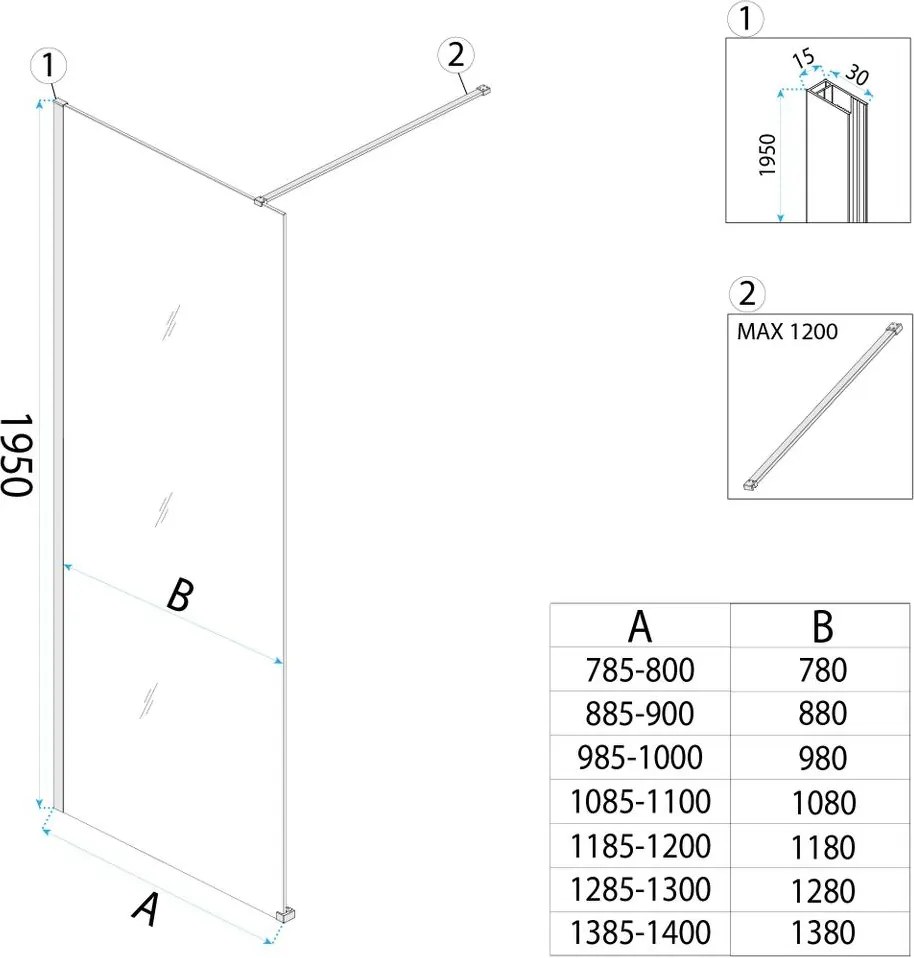 1
2
1950
B
A

1
15
30
1950

2
MAX 1200

| A | B |
|---|---|
| 785-800 | 780 |
| 885-900 | 880 |
| 985-1000 | 980 |
| 1085-1100 | 1080 |
| 1185-1200 | 1180 |
| 1285-1300 | 1280 |
| 1385-1400 | 1380 |