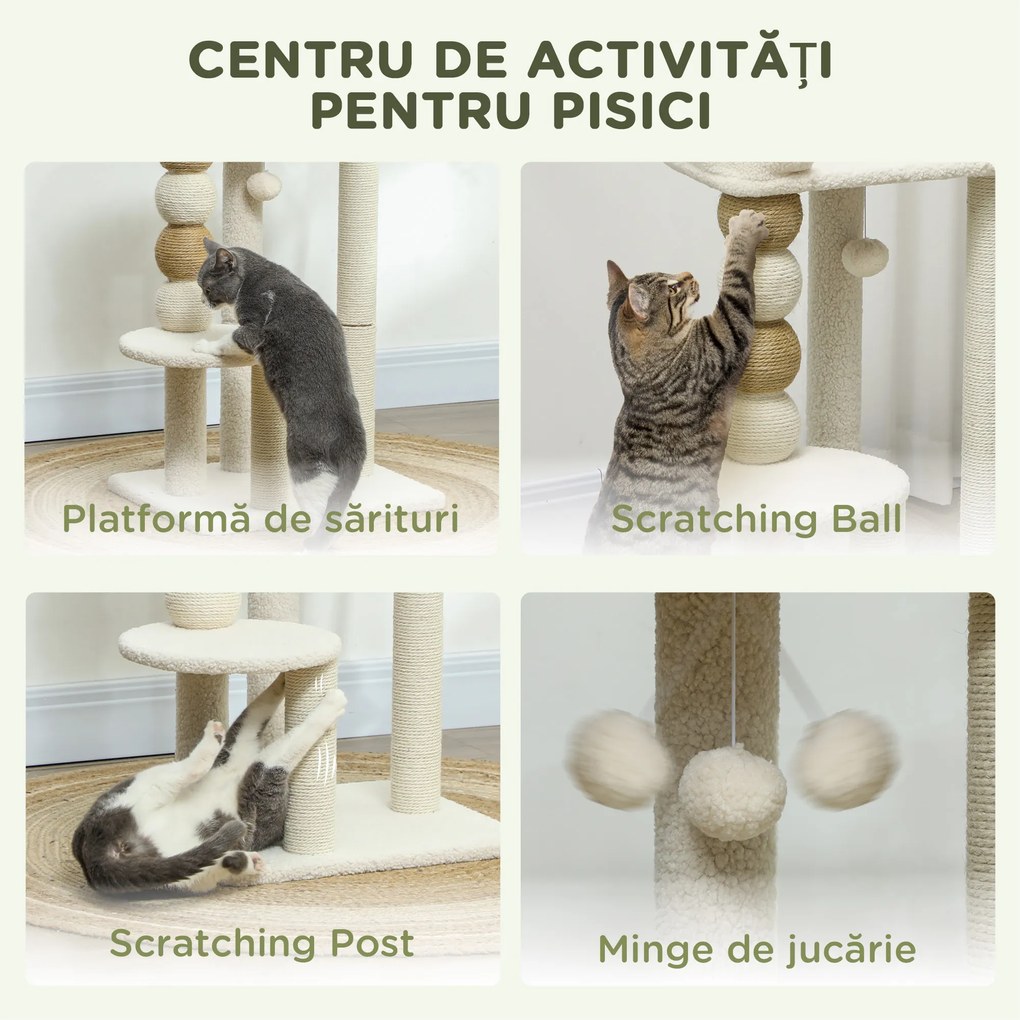 CENTRU DE ACTIVITĂȚI PENTRU PISICI

Platformă de sărituri

Scratching Ball

Scratching Post

Minge de jucărie