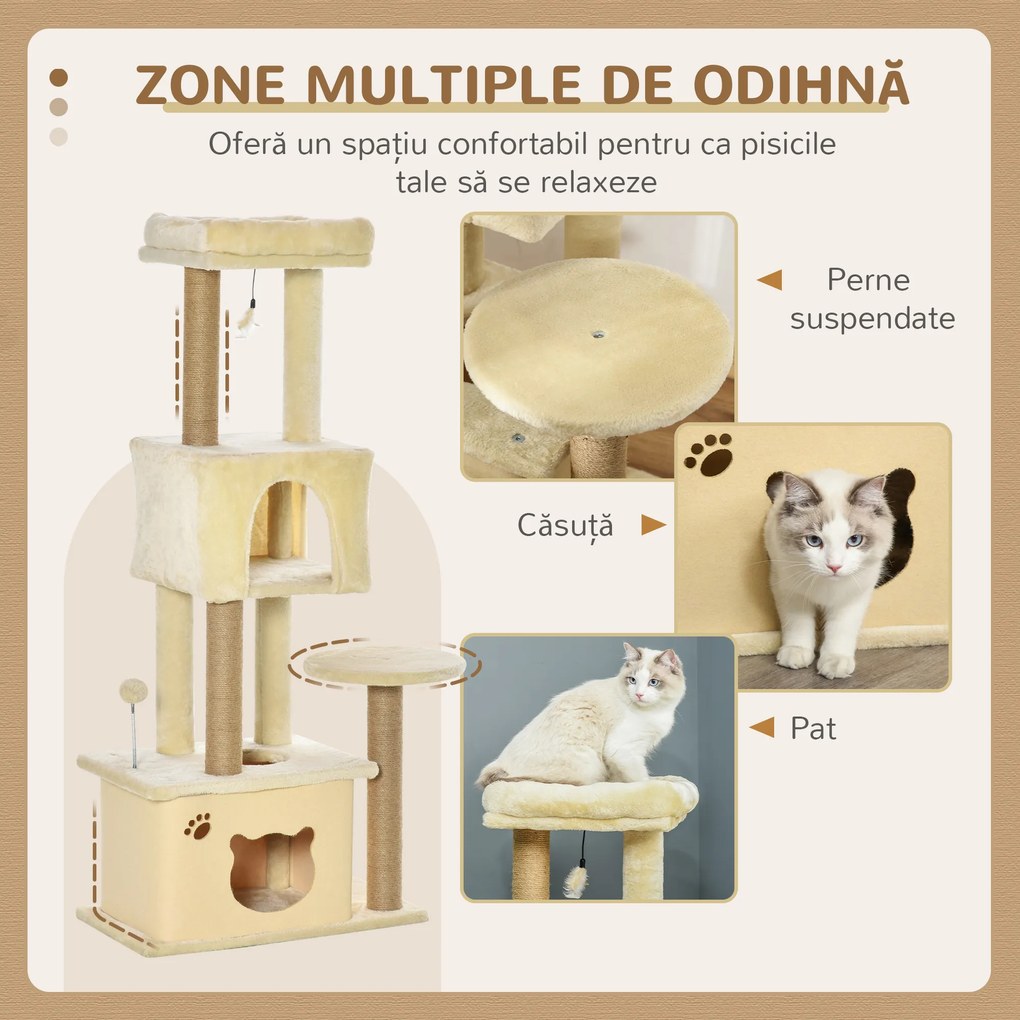 ZONE MULTIPLE DE ODIHNĂ

Oferă un spațiu confortabil pentru ca pisicile tale să se relaxeze

Perne suspendate

Căsuță

Pat