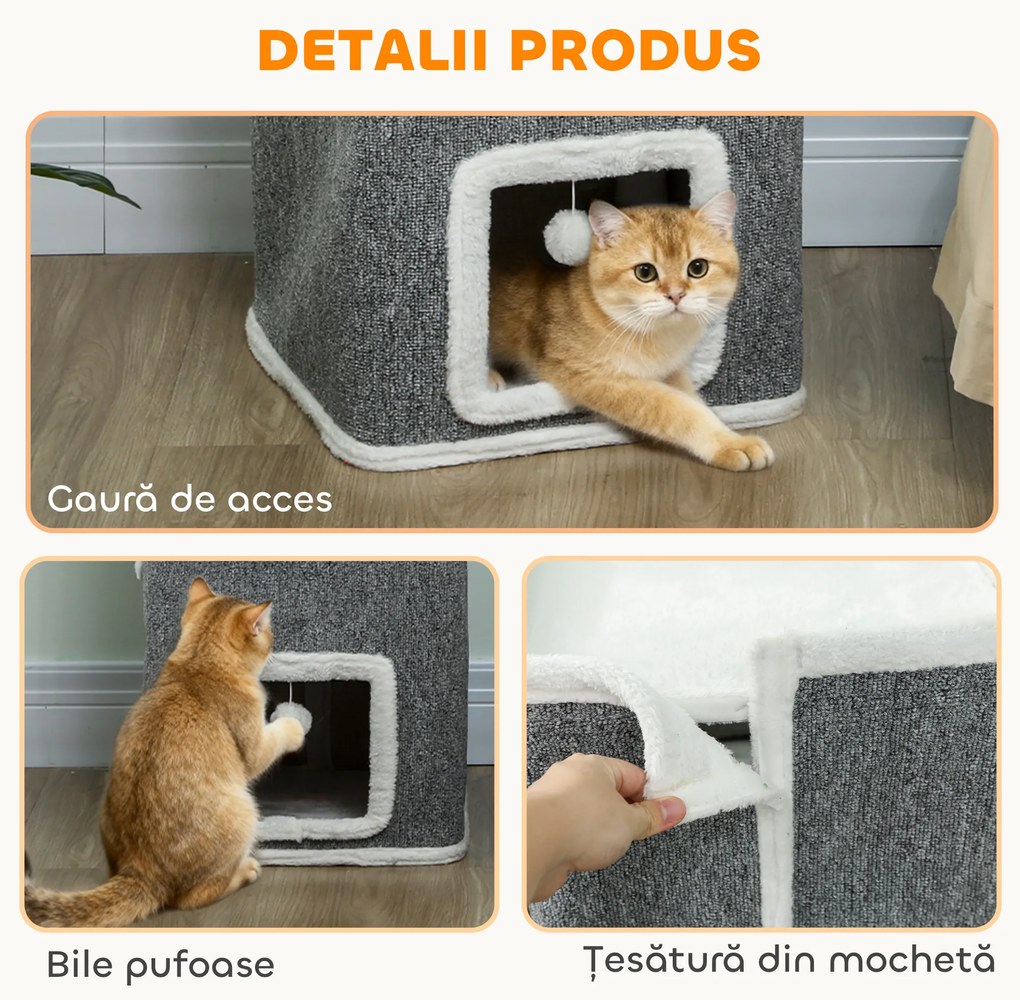 DETALII PRODUS

Gaură de acces

Bile pufoase

Țesătură din mochetă