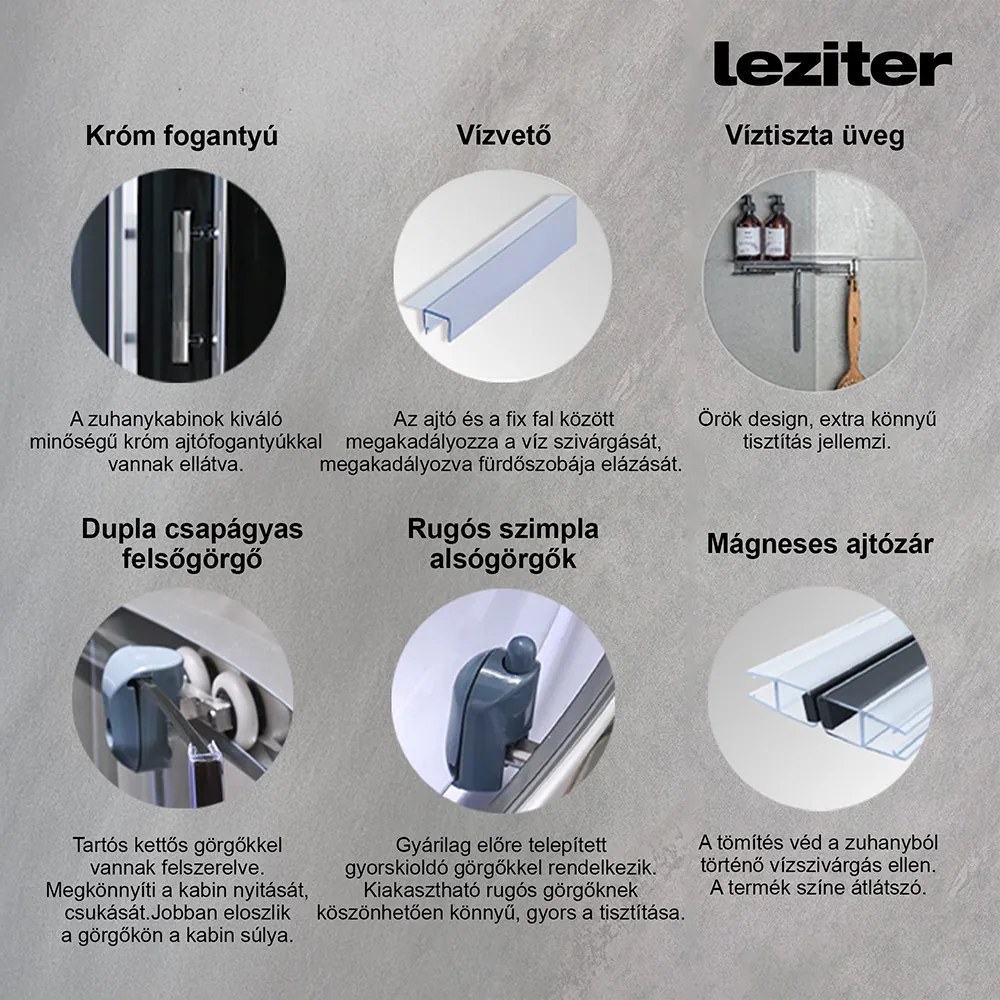 leziter

Króm fogantyú

A zuhanykabinok kiváló minőségű króm ajtófogantyúkkal vannak ellátva.

Vízvető

Az ajtó és a fix fal között megakadályozza a víz szivárgását, megakadályozva fürdőszobája elázását.

Víztiszta üveg

Örök design, extra könnyű tisztítás jellemzi.

Dupla csapágyas felsőgörgő

Tartós kettős görgőkkel vannak felszerelve. Megkönnyíti a kabin nyitását, csukását.Jobban eloszlik a görgőkön a kabin súlya.

Rugós szimpla alsógörgők

Gyárilag előre telepített gyorskioldó görgőkkel rendelkezik. Kiakasztható rugós görgőknek köszönhetően könnyű, gyors a tisztítása.

Mágneses ajtózár

A tömítés véd a zuhanyból történő vízszivárgás ellen. A termék színe átlátszó.