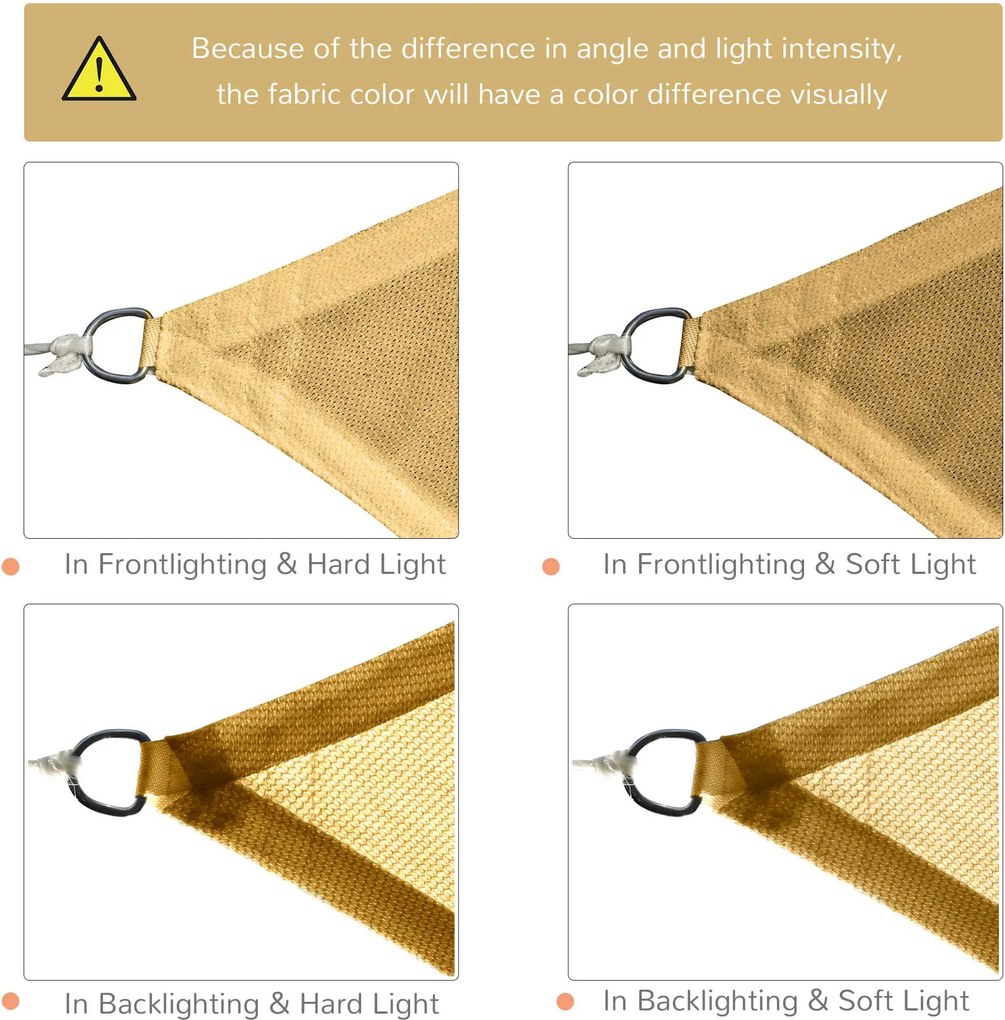 Because of the difference in angle and light intensity, the fabric color will have a color difference visually

In Frontlighting & Hard Light

In Frontlighting & Soft Light

In Backlighting & Hard Light

In Backlighting & Soft Light