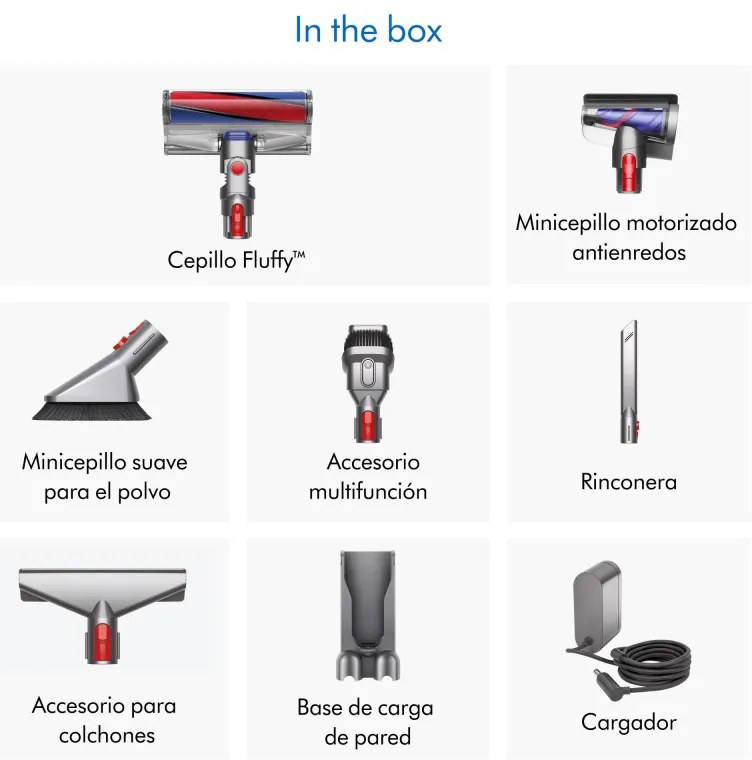 In the box

Cepillo Fluffy™

Minicepillo motorizado antienredos

Minicepillo suave para el polvo

Accesorio multifunción

Rinconera

Accesorio para colchones

Base de carga de pared

Cargador