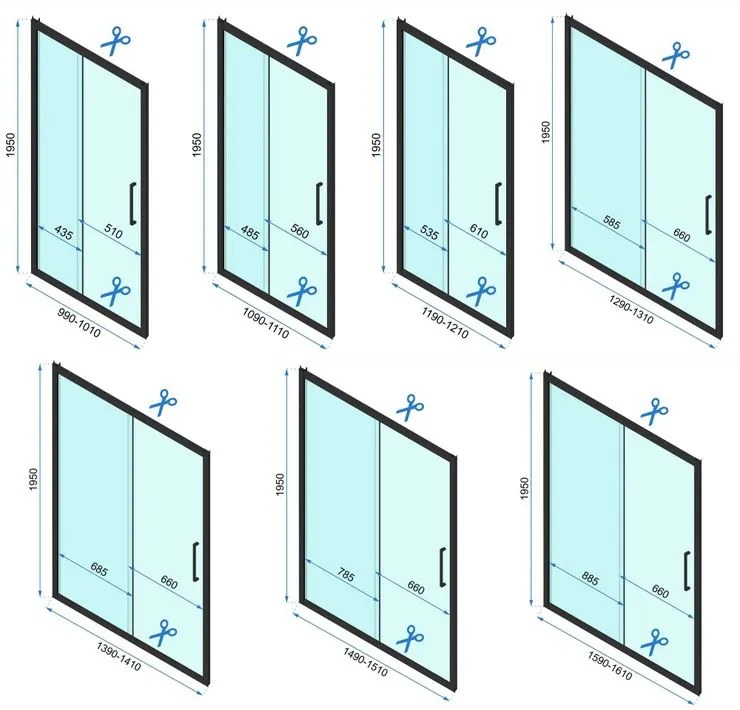 1950
435
510
990-1010

1950
485
560
1090-1110

1950
535
610
1190-1210

1950
585
660
1290-1310

1950
685
660
1390-1410

1950
785
660
1490-1510

1950
885
660
1590-1610