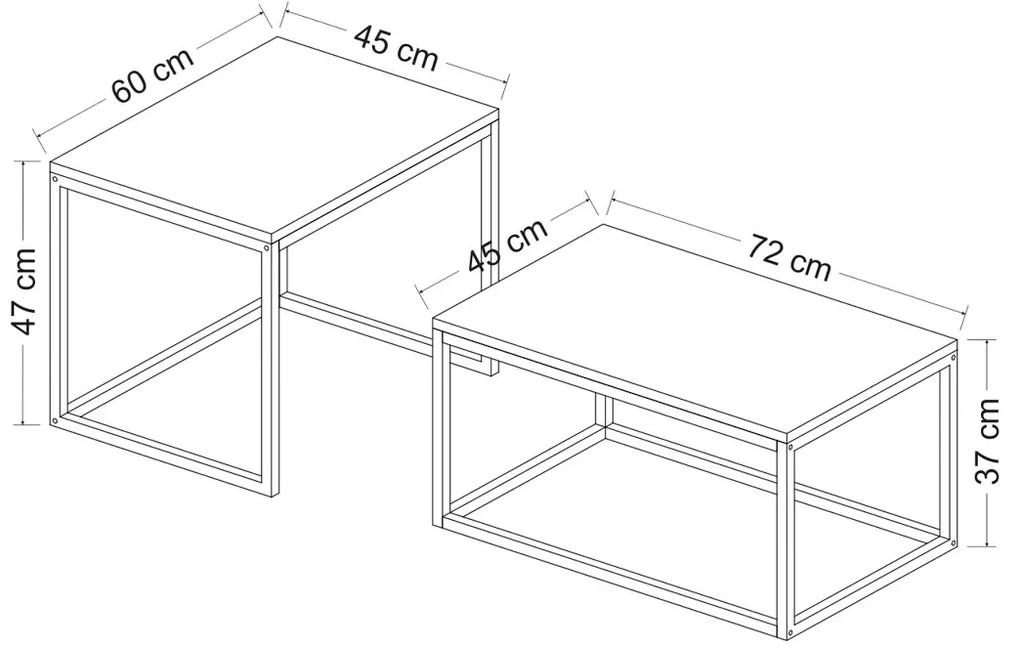 60 cm
45 cm
47 cm
45 cm
72 cm
37 cm