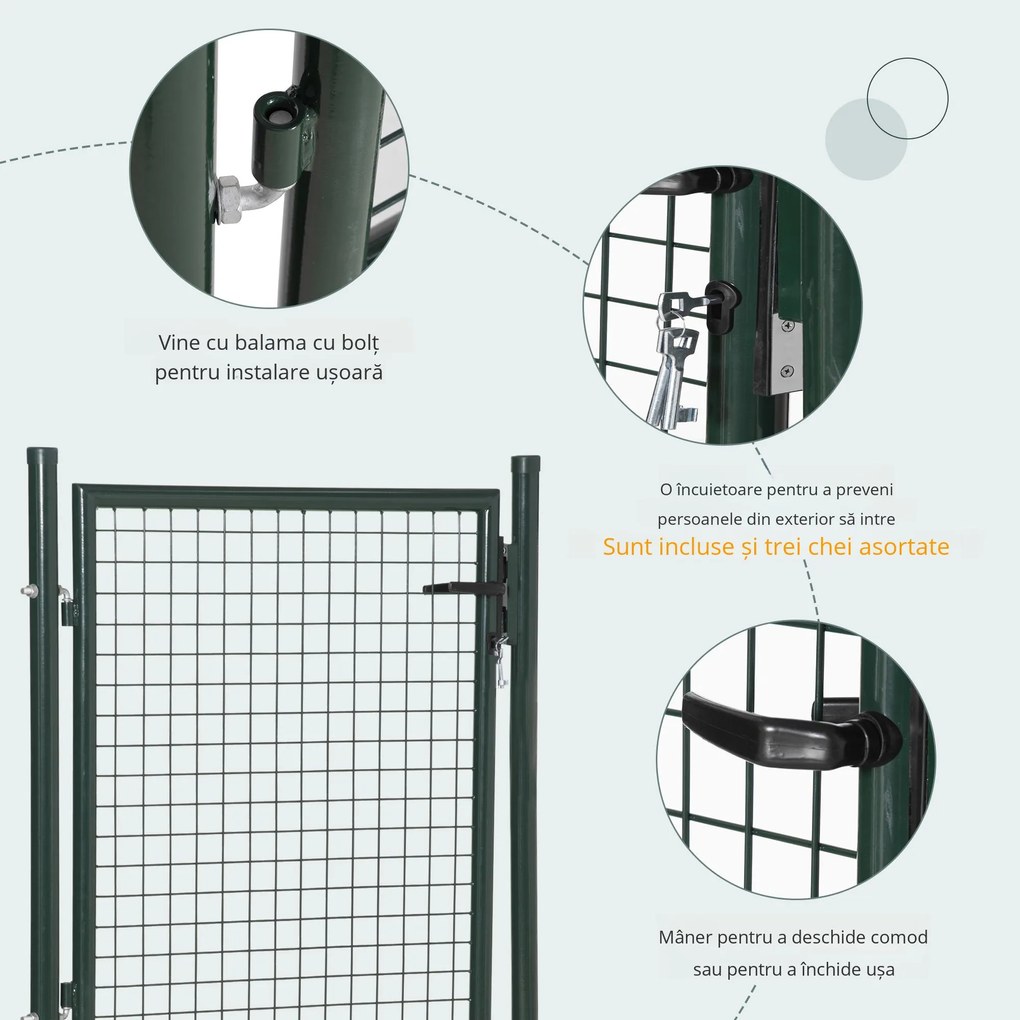 Vine cu balama cu bolț pentru instalare ușoară

O încuietoare pentru a preveni persoanele din exterior să intre

Sunt incluse și trei chei asortate

Mâner pentru a deschide comod sau pentru a închide ușa