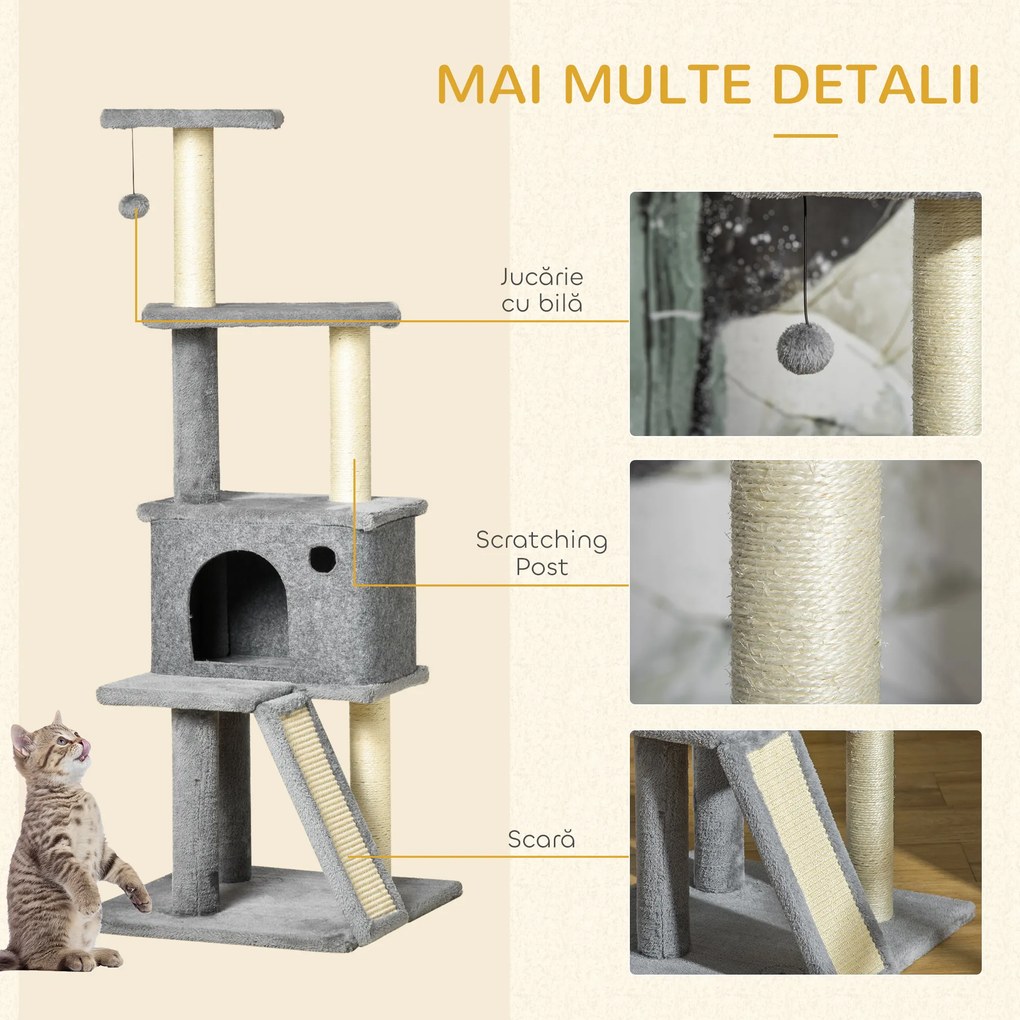 MAI MULTE DETALII

Jucărie cu bilă

Scratching Post

Scară