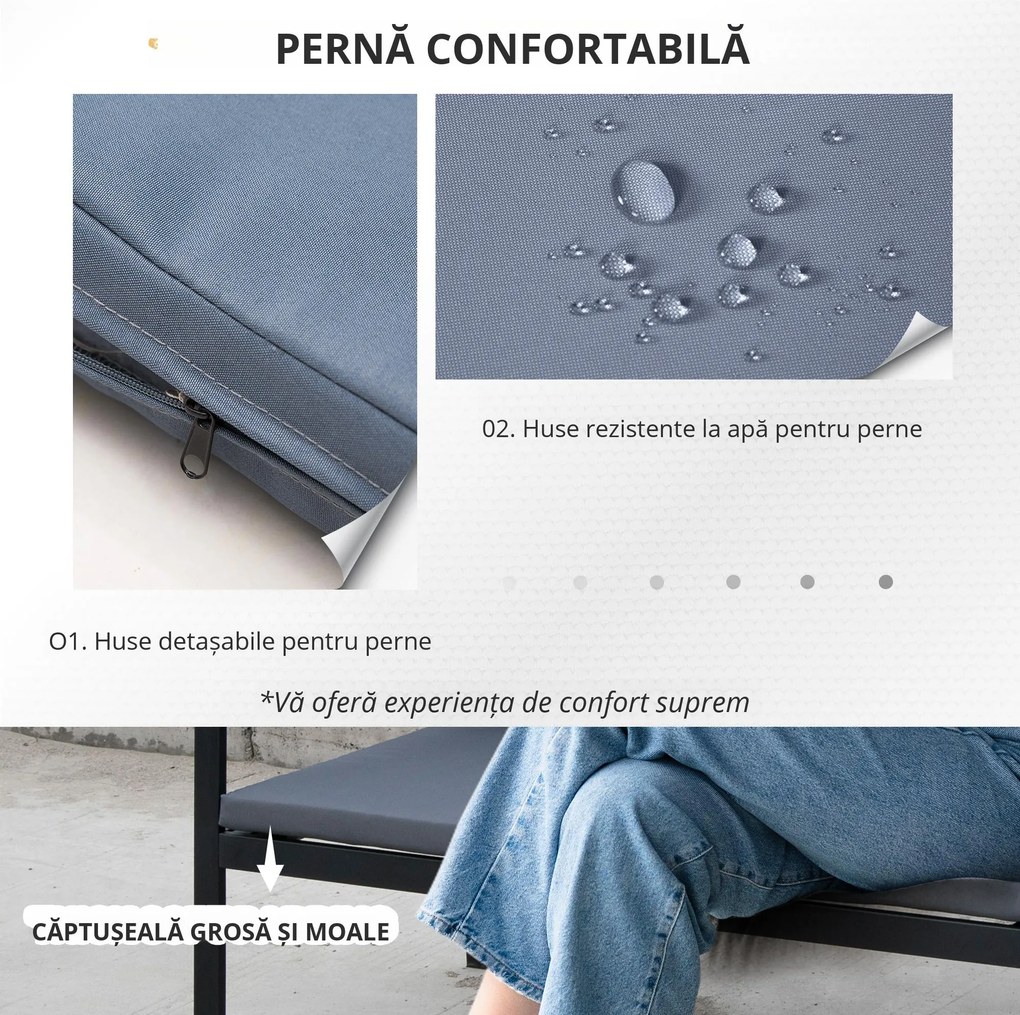 PERNĂ CONFORTABILĂ

02. Huse rezistente la apă pentru perne

O1. Huse detașabile pentru perne

*Vă oferă experiența de confort suprem

CĂPTUȘEALĂ GROSĂ ȘI MOALE