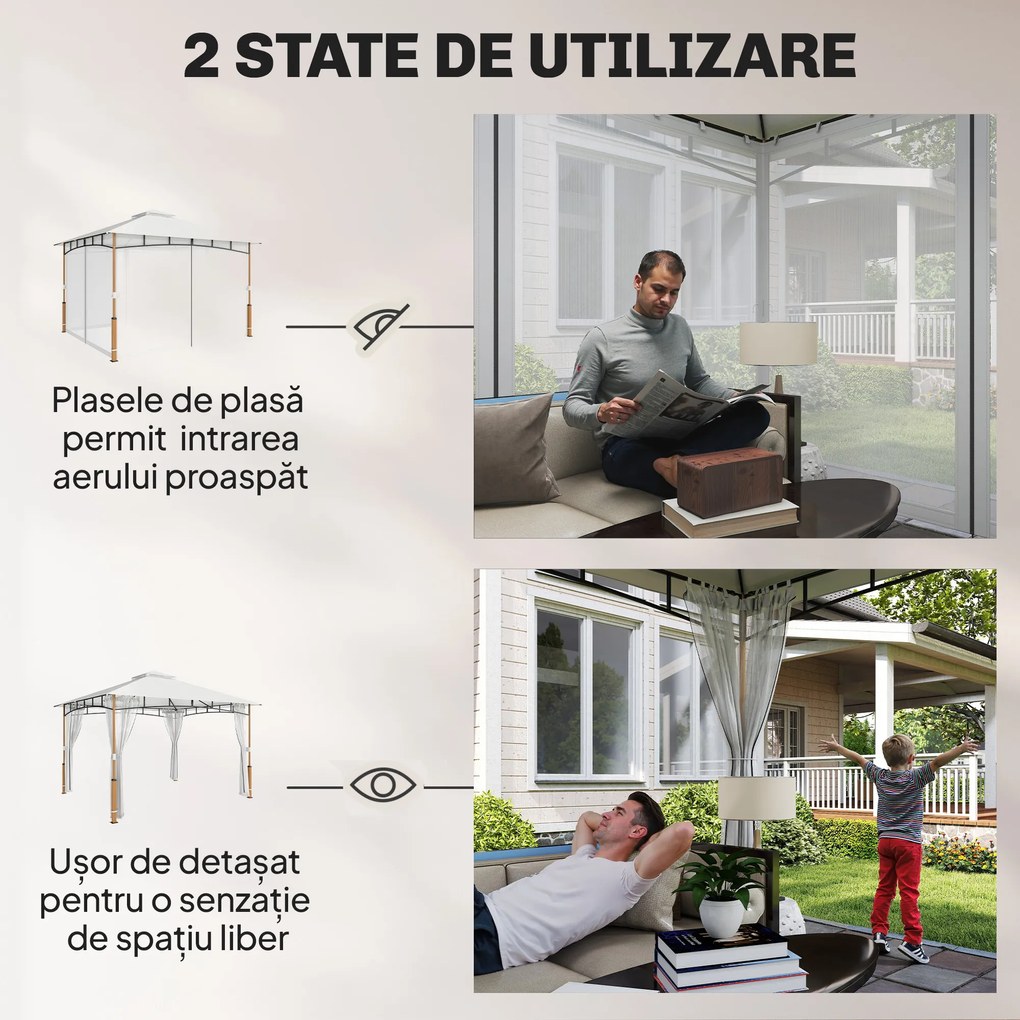 2 STATE DE UTILIZARE

Plasele de plasă permit  intrarea aerului proaspăt

Ușor de detașat pentru o senzație de spațiu liber