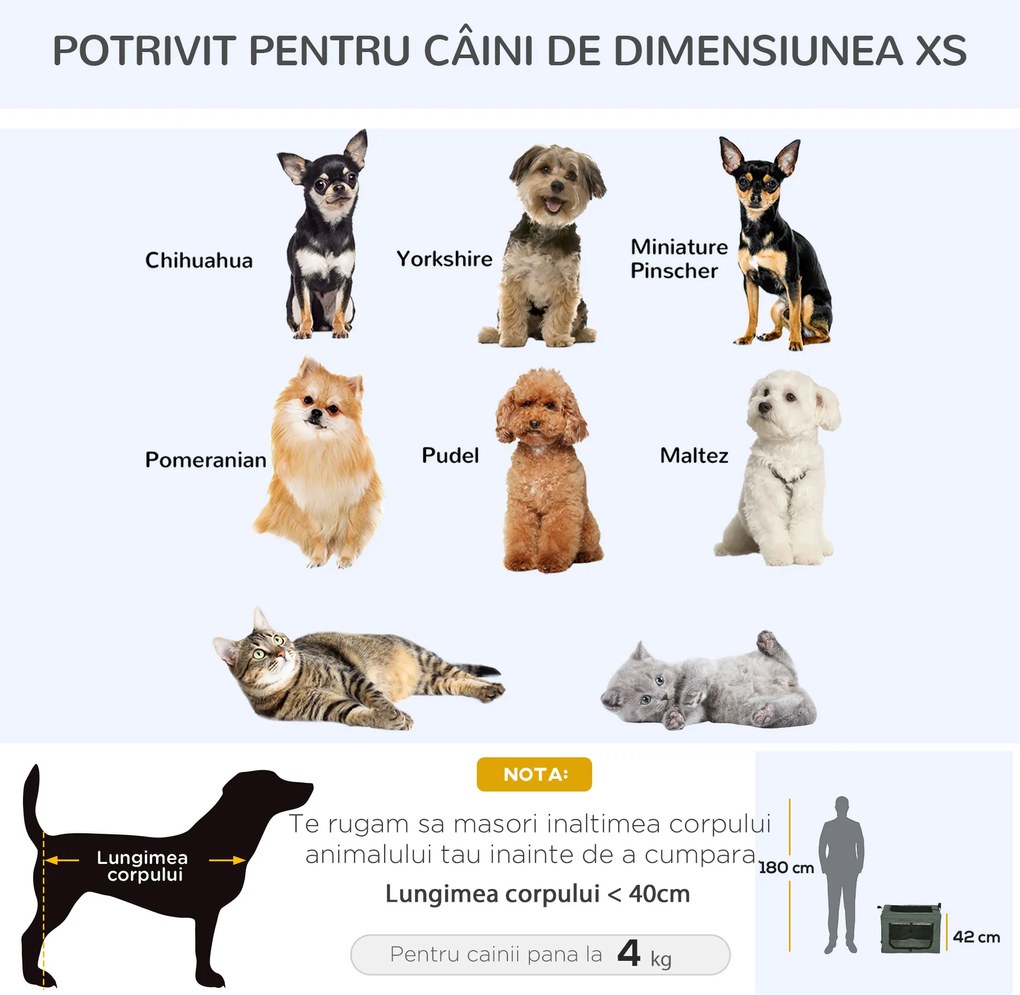 POTRIVIT PENTRU CÂINI DE DIMENSIUNEA XS

Chihuahua

Yorkshire

Miniature Pinscher

Pomeranian

Pudel

Maltez

Lungimea corpului

NOTA:

Te rugam sa masori inaltimea corpului animalului tau inainte de a cumpara

Lungimea corpului < 40cm

Pentru cainii pana la 4 kg

180 cm

42 cm