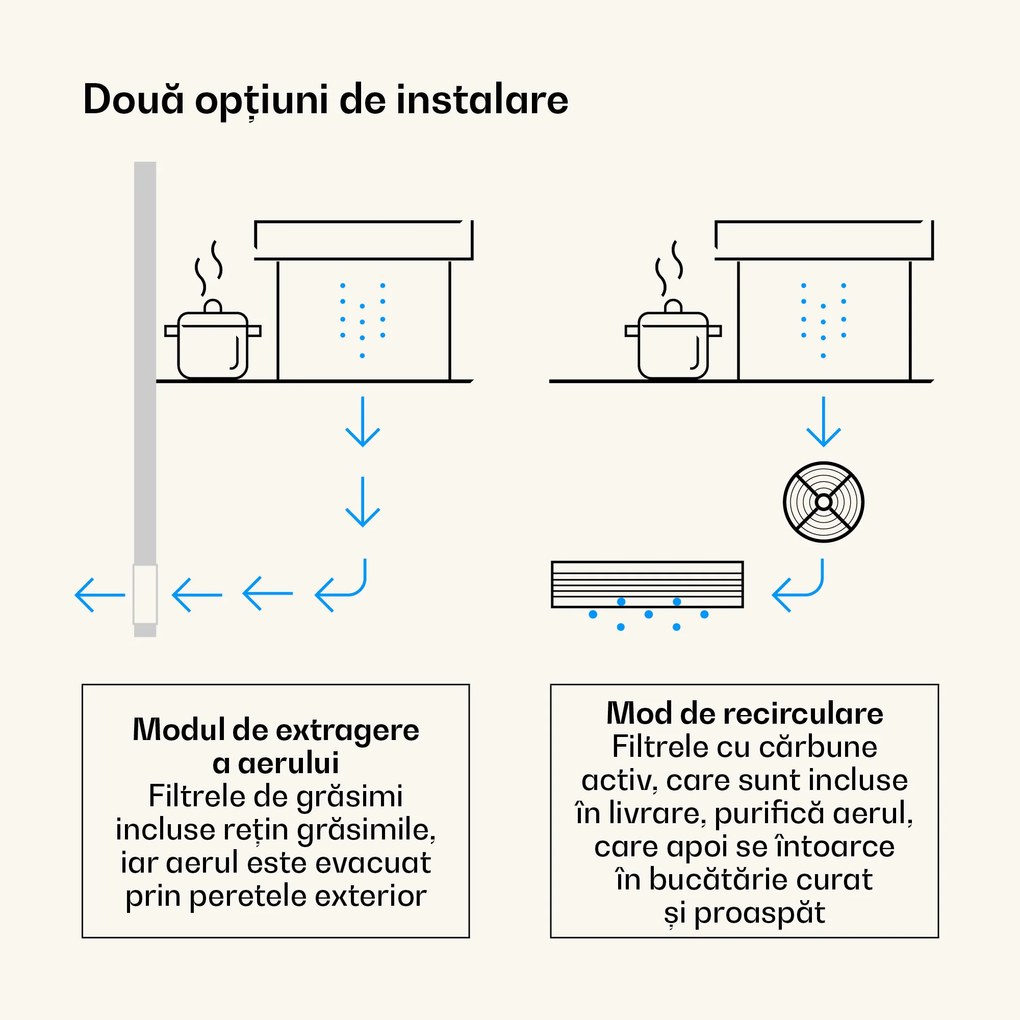 Două opțiuni de instalare

Modul de extragere a aerului
Filtrele de grăsimi incluse rețin grăsimile, iar aerul este evacuat prin peretele exterior

Mod de recirculare
Filtrele cu cărbune activ, care sunt incluse în livrare, purifică aerul, care apoi se întoarce în bucătărie curat și proaspăt