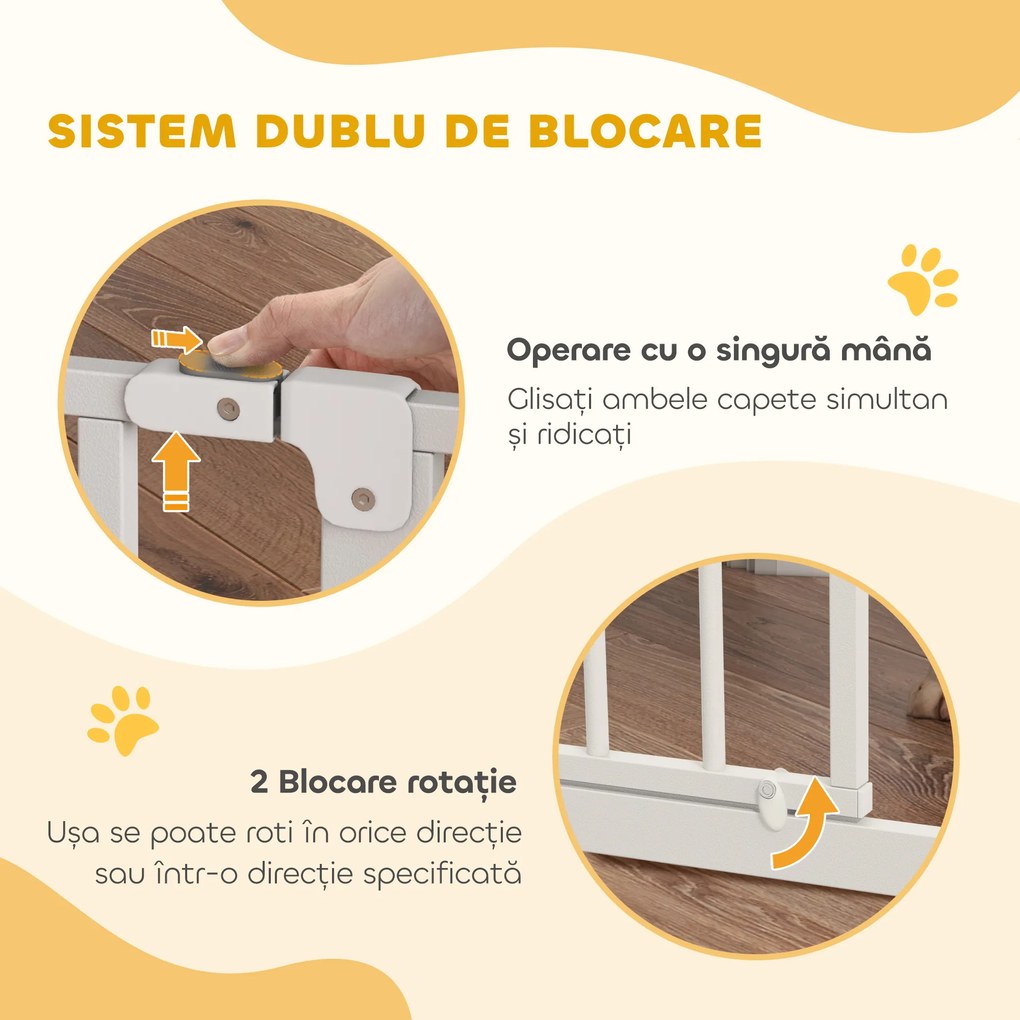 SISTEM DUBLU DE BLOCARE

Operare cu o singură mână

Glisați ambele capete simultan și ridicați

2 Blocare rotație

Ușa se poate roti în orice direcție sau într-o direcție specificată