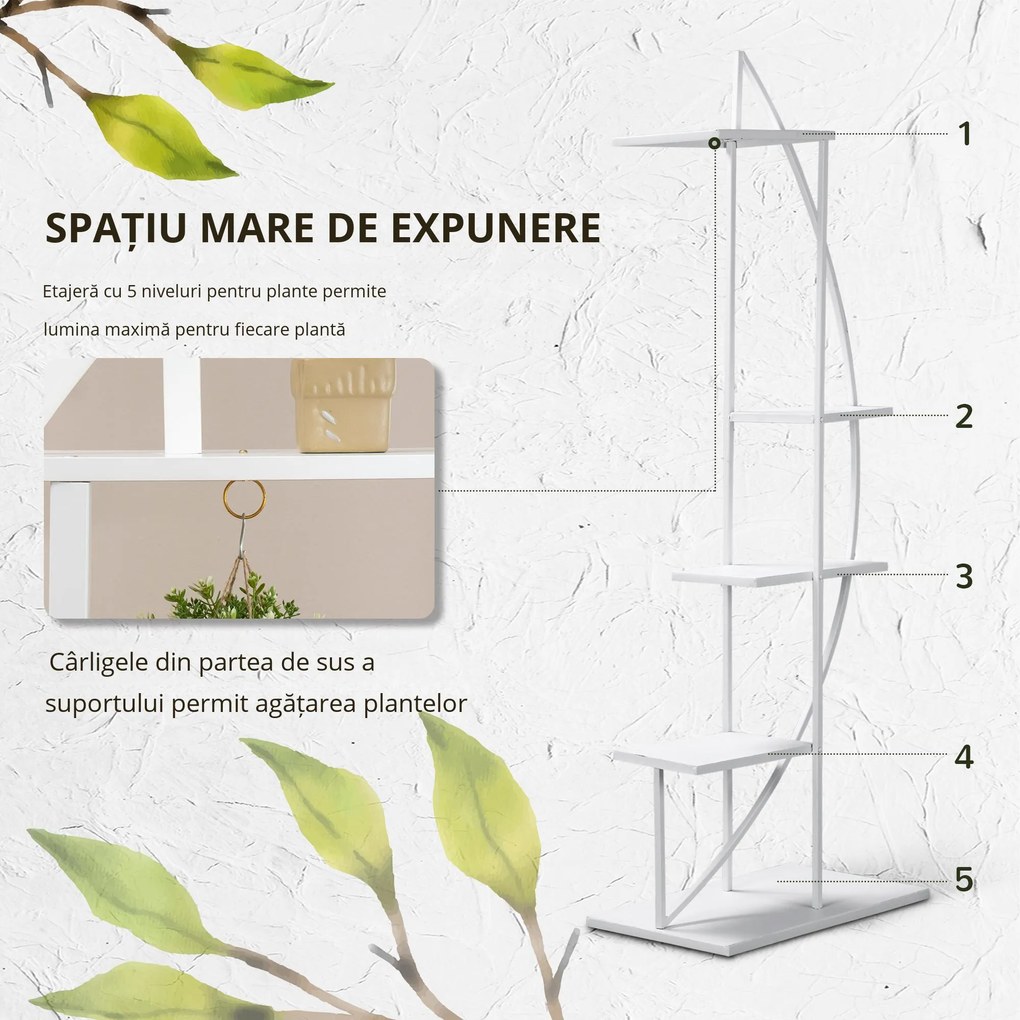 SPAȚIU MARE DE EXPUNERE

Etajeră cu 5 niveluri pentru plante permite lumina maximă pentru fiecare plantă

Cârligele din partea de sus a suportului permit agățarea plantelor

1
2
3
4
5