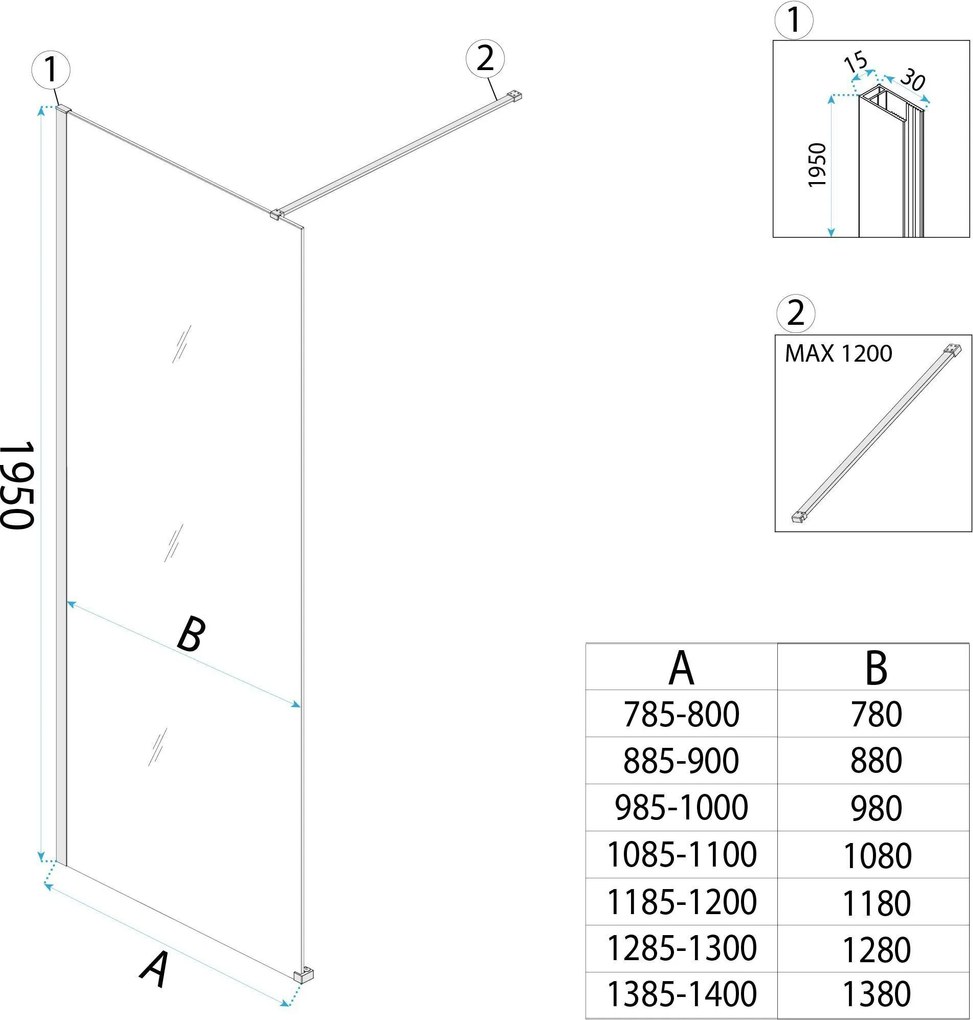 1

2

1950

B

A

1

15

30

1950

2

MAX 1200

| A | B |
|---|---|
| 785-800 | 780 |
| 885-900 | 880 |
| 985-1000 | 980 |
| 1085-1100 | 1080 |
| 1185-1200 | 1180 |
| 1285-1300 | 1280 |
| 1385-1400 | 1380 |