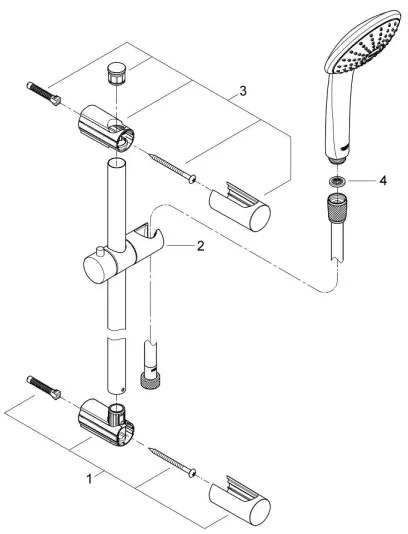 3
4
2
1