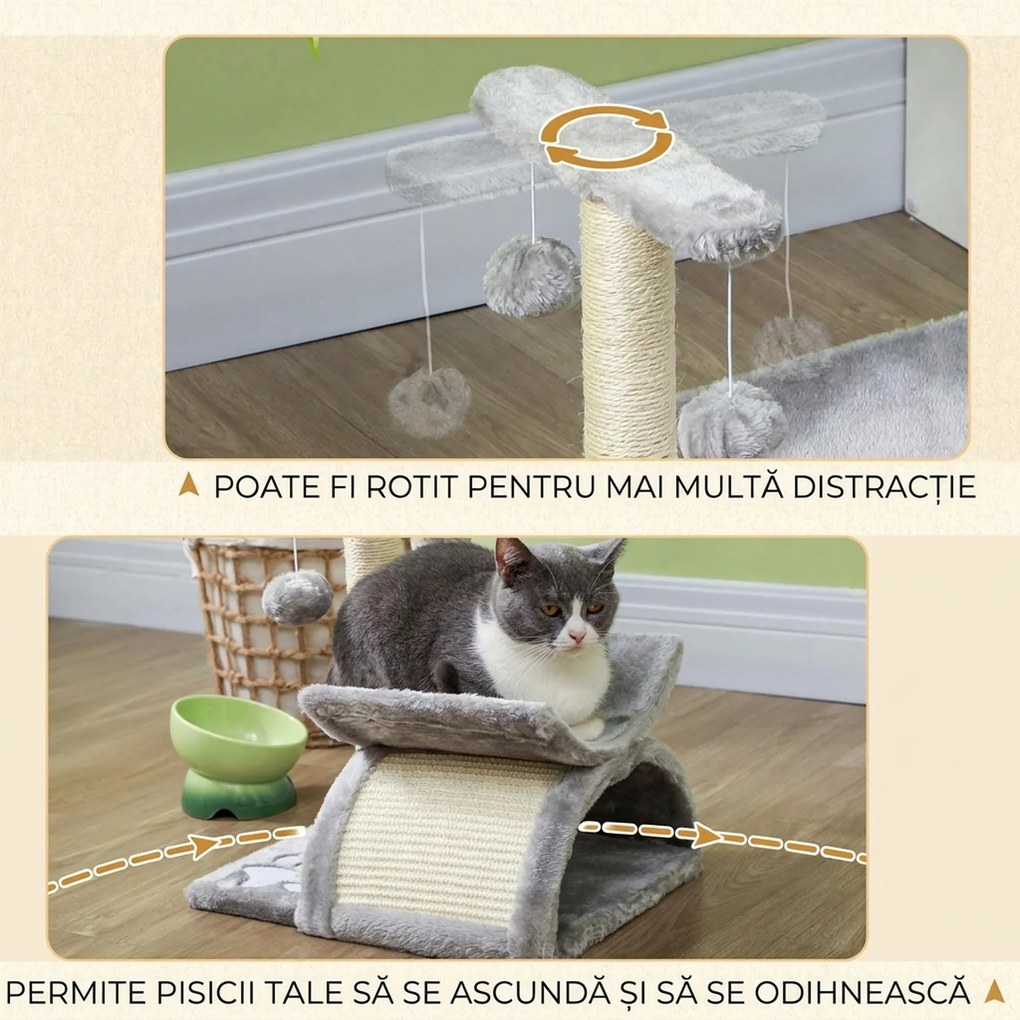 POATE FI ROTIT PENTRU MAI MULTĂ DISTRACȚIE

PERMITE PISICII TALE SĂ SE ASCUNDĂ ȘI SĂ SE ODIHNEASCĂ