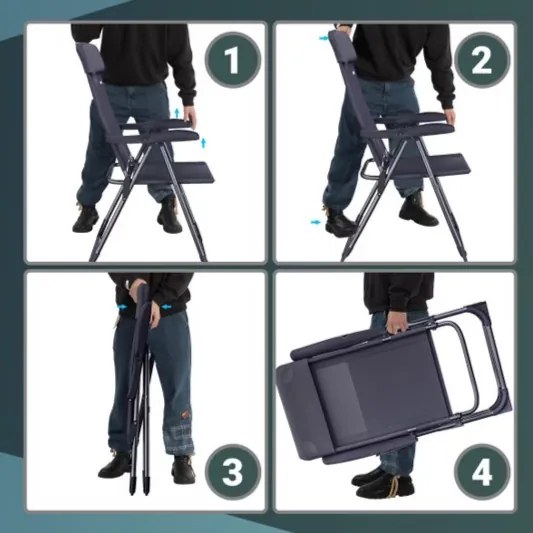 1

2

3

4